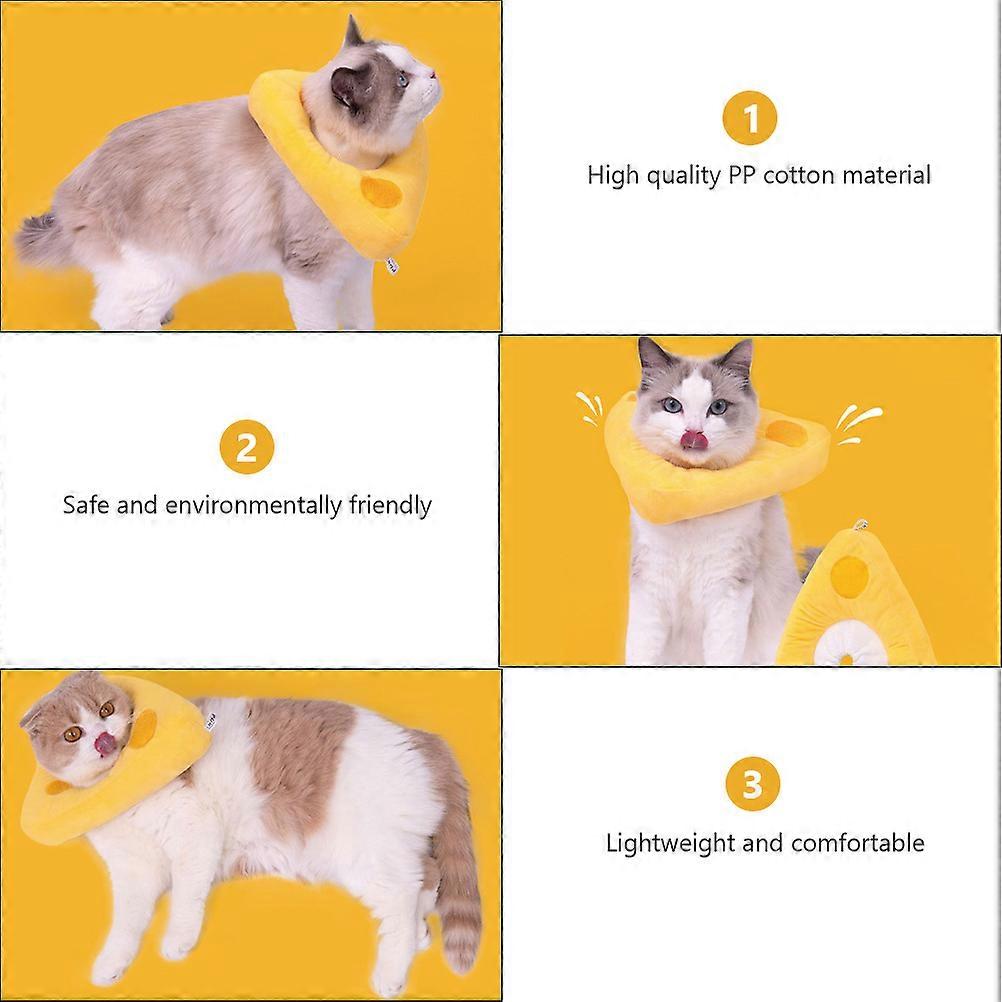 1

High quality PP cotton material

2

Safe and environmentally friendly

3

Lightweight and comfortable