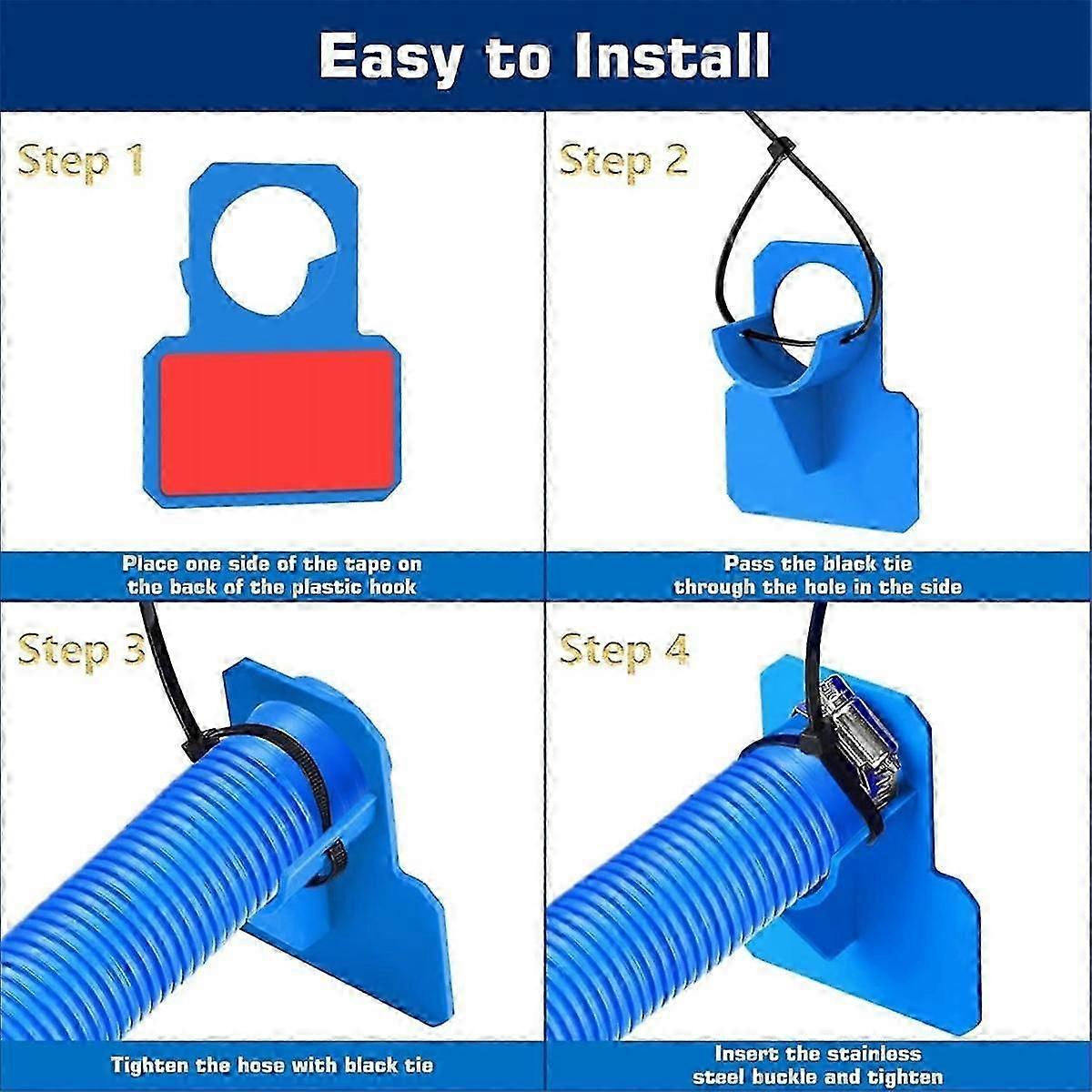 Easy to Install

Step 1

Place one side of the tape on the back of the plastic hook

Step 2

Pass the black tie through the hole in the side

Step 3

Tighten the hose with black tie

Step 4

Insert the stainless steel buckle and tighten