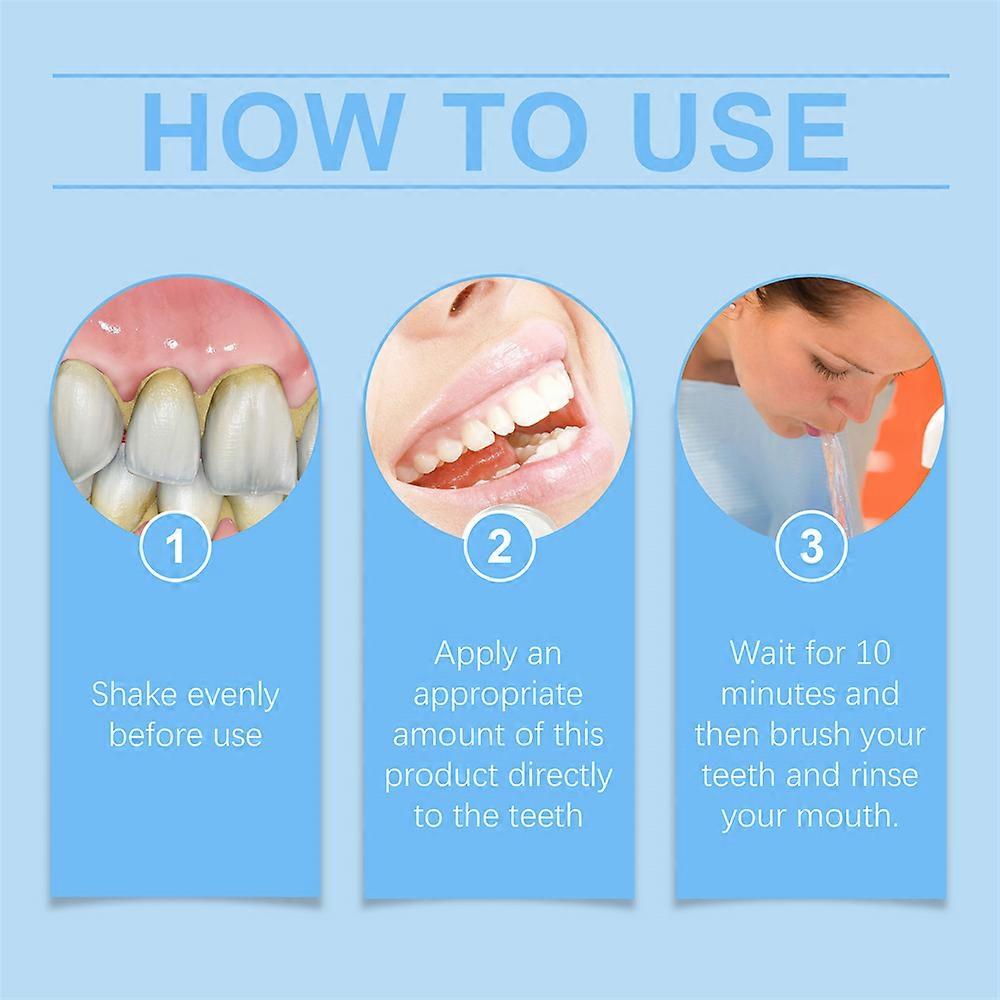 HOW TO USE

1

Shake evenly before use

2

Apply an appropriate amount of this product directly to the teeth

3

Wait for 10 minutes and then brush your teeth and rinse your mouth.