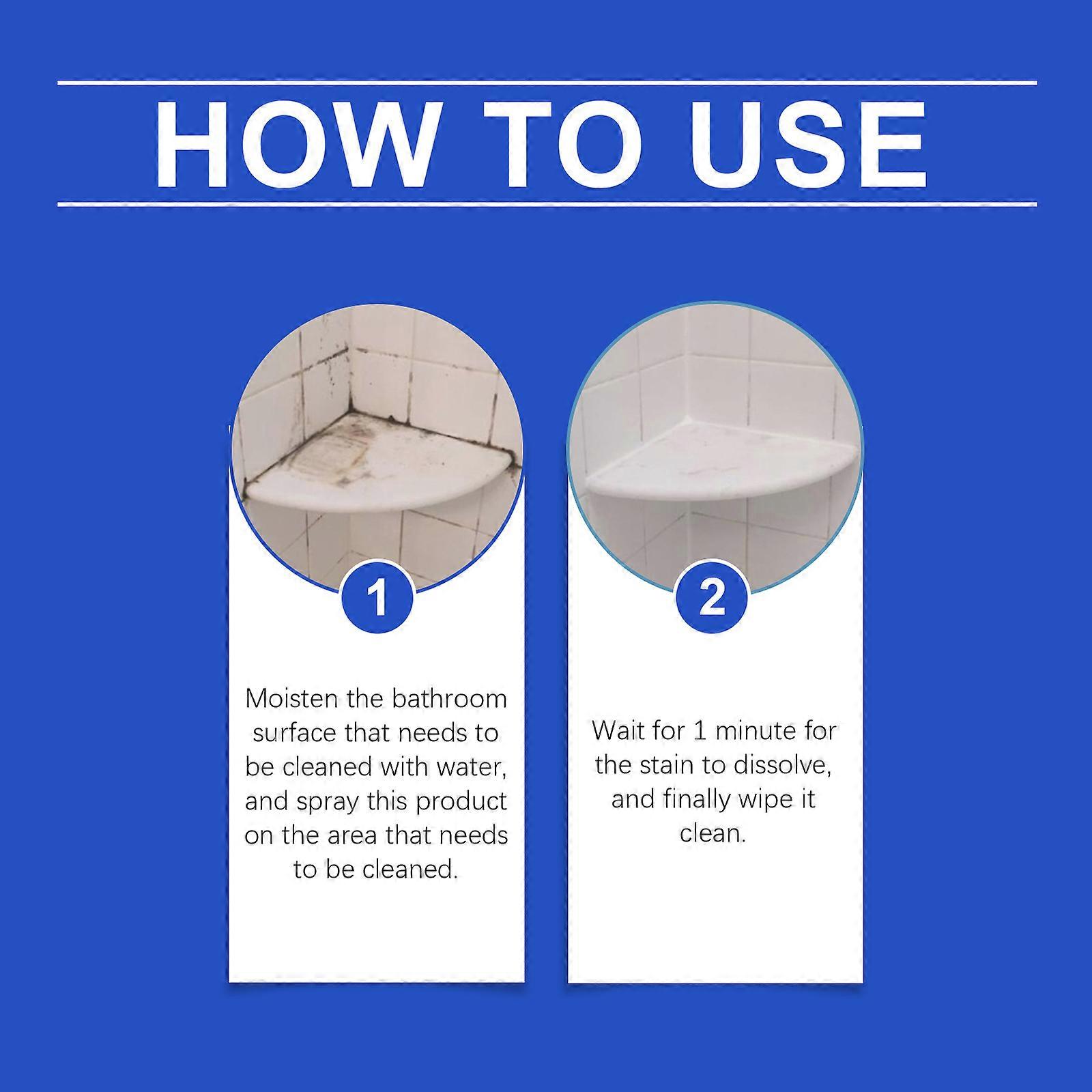 HOW TO USE

1

Moisten the bathroom surface that needs to be cleaned with water, and spray this product on the area that needs to be cleaned.

2

Wait for 1 minute for the stain to dissolve, and finally wipe it clean.