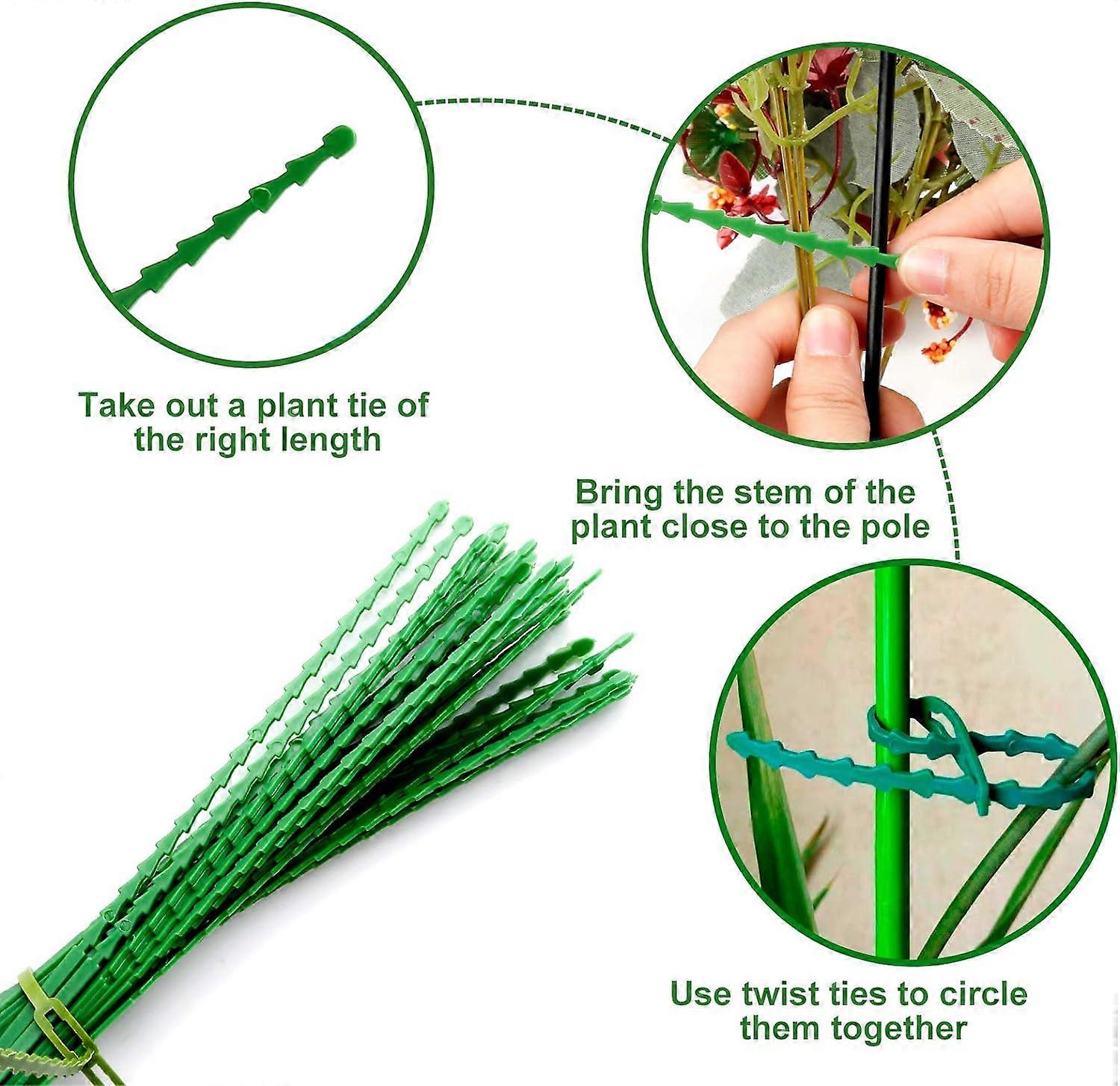 Take out a plant tie of the right length

Bring the stem of the plant close to the pole

Use twist ties to circle them together