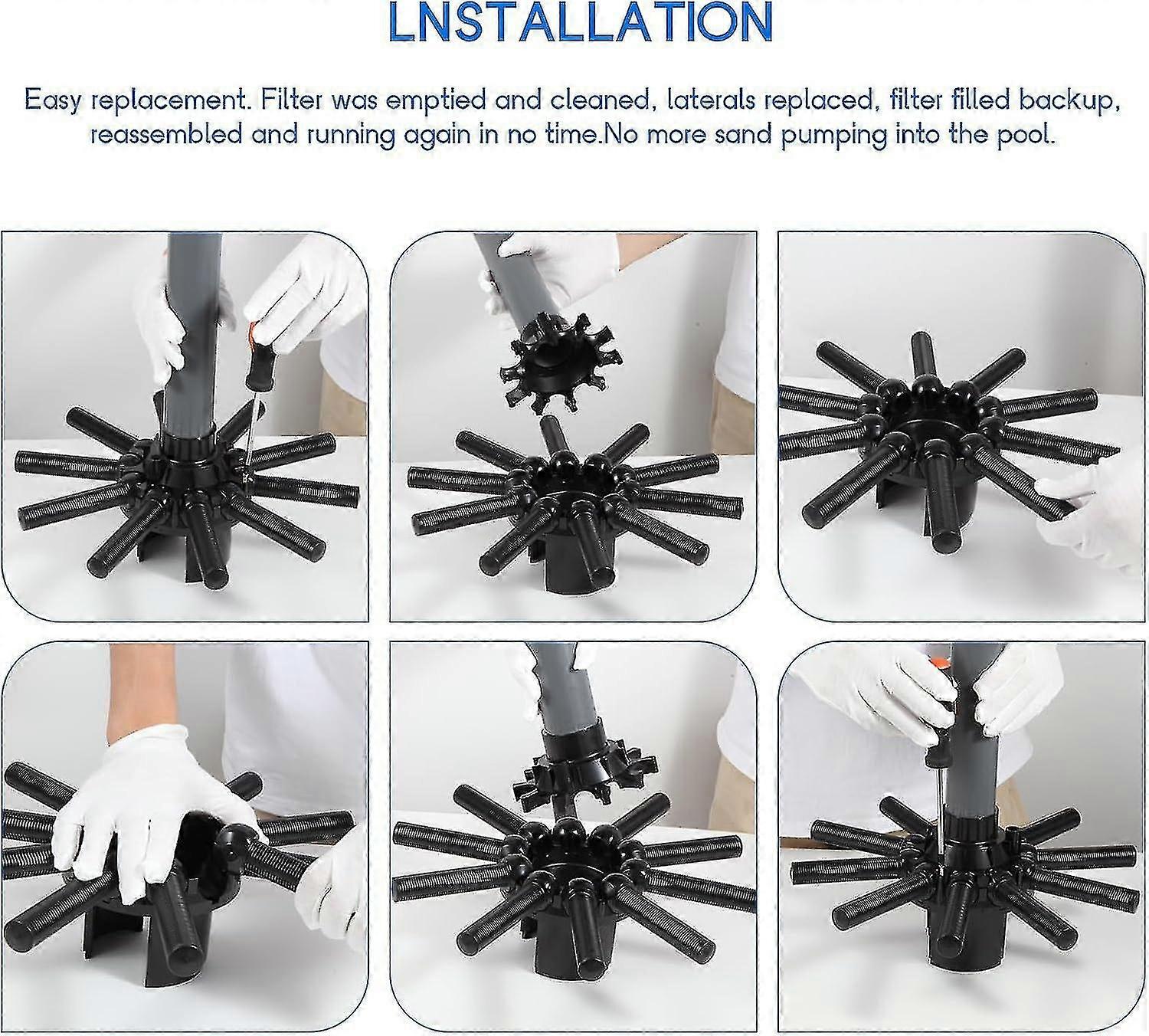 LNSTALLATION

Easy replacement. Filter was emptied and cleaned, laterals replaced, filter filled backup, reassembled and running again in no time.No more sand pumping into the pool.