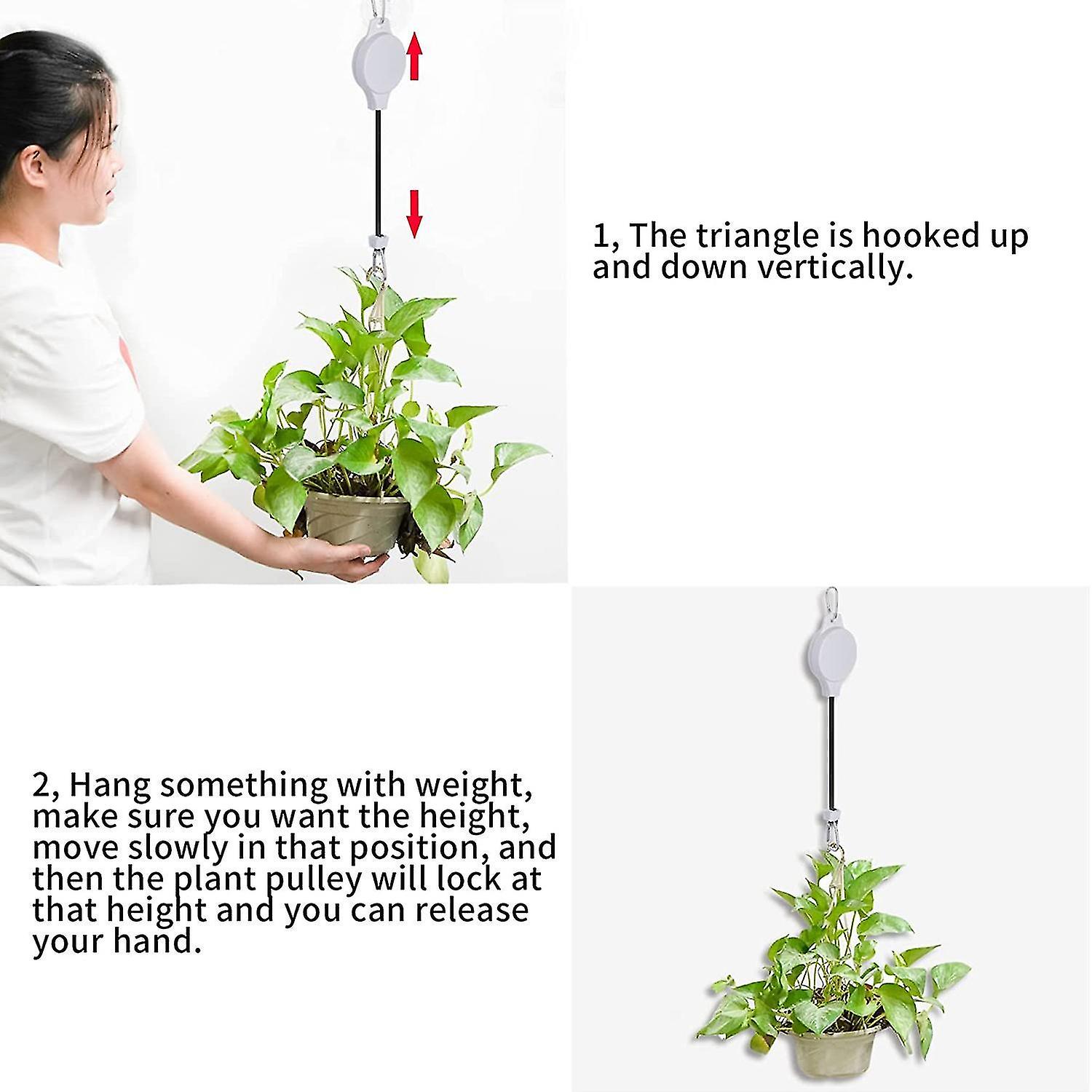 1, The triangle is hooked up and down vertically.

2, Hang something with weight, make sure you want the height, move slowly in that position, and then the plant pulley will lock at that height and you can release your hand.