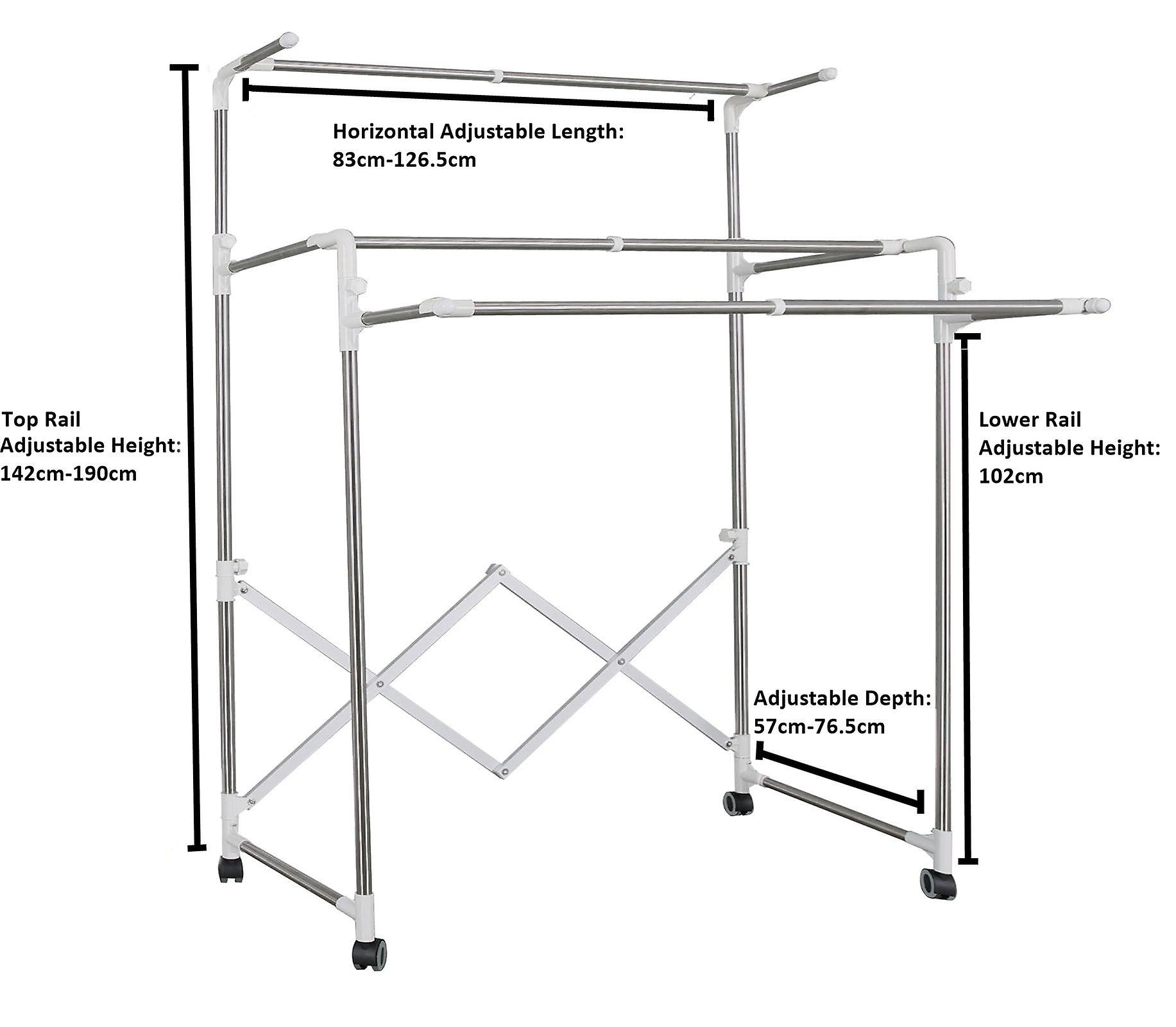 Horizontal Adjustable Length:
83cm-126.5cm

Top Rail
Adjustable Height:
142cm-190cm

Lower Rail
Adjustable Height:
102cm

Adjustable Depth:
57cm-76.5cm