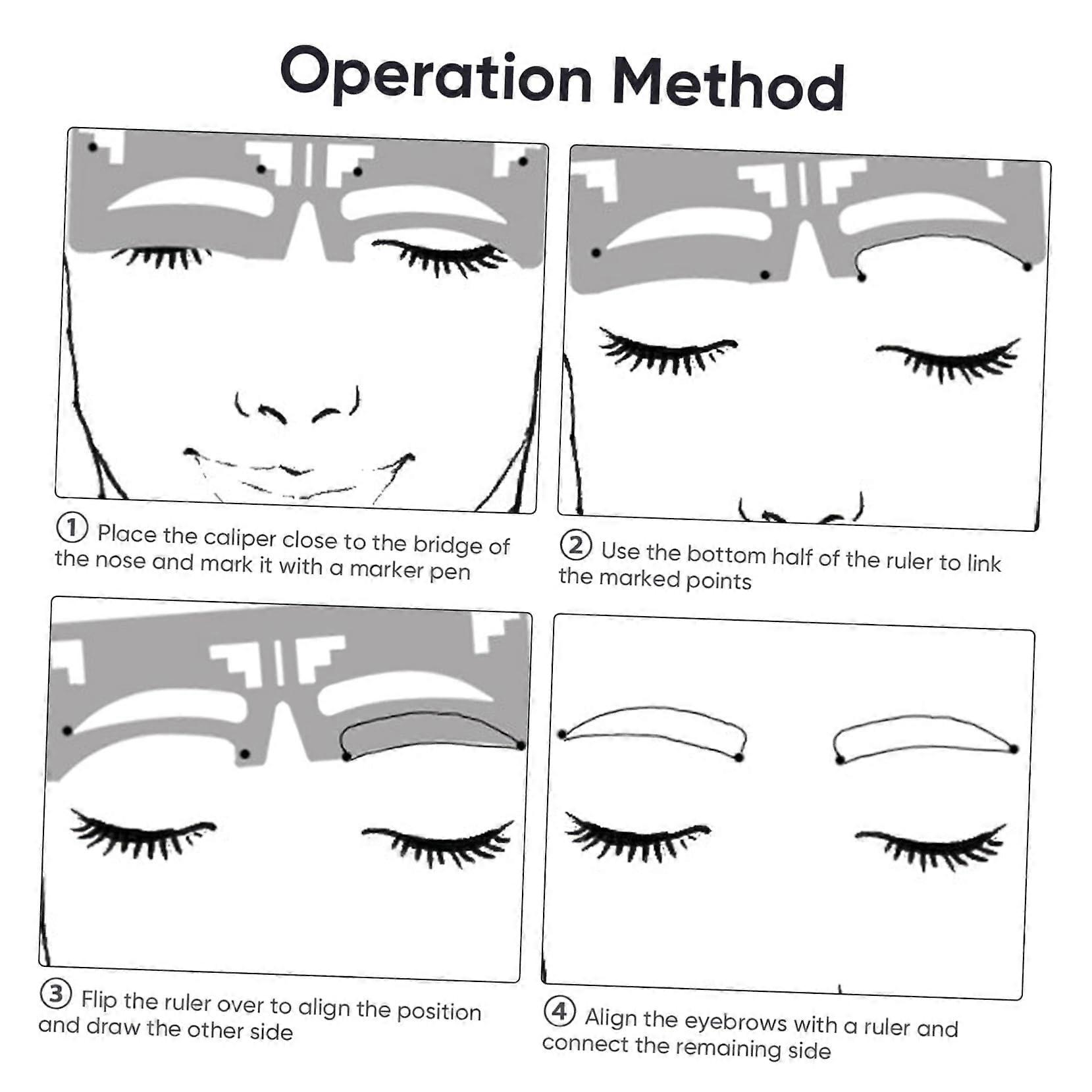 Operation Method

① Place the caliper close to the bridge of the nose and mark it with a marker pen

② Use the bottom half of the ruler to link the marked points

③ Flip the ruler over to align the position and draw the other side

④ Align the eyebrows with a ruler and connect the remaining side