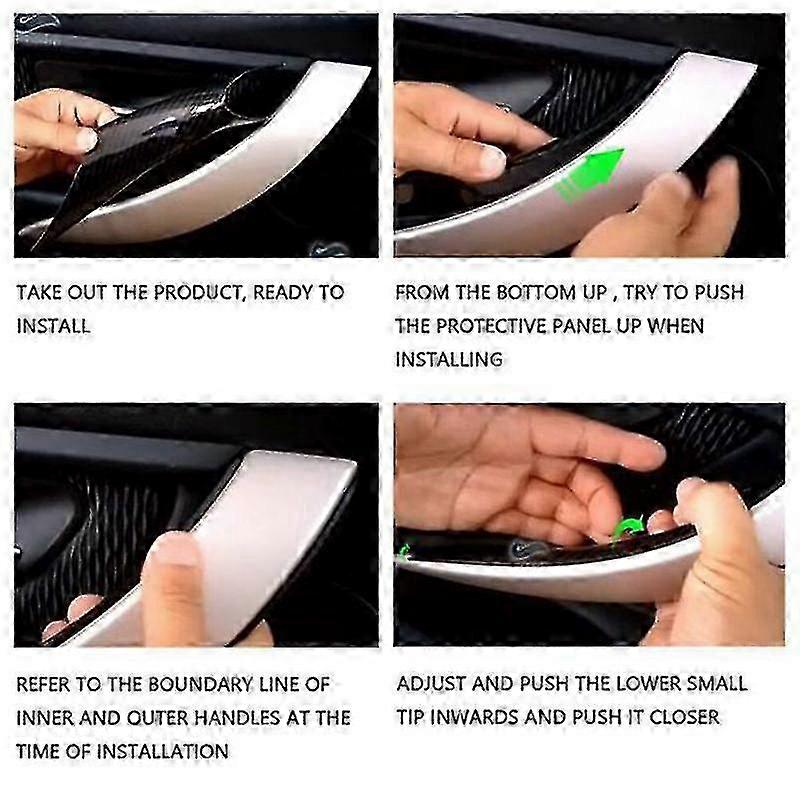 TAKE OUT THE PRODUCT, READY TO INSTALL

FROM THE BOTTOM UP , TRY TO PUSH THE PROTECTIVE PANEL UP WHEN INSTALLING

REFER TO THE BOUNDARY LINE OF INNER AND OUTER HANDLES AT THE TIME OF INSTALLATION

ADJUST AND PUSH THE LOWER SMALL TIP INWARDS AND PUSH IT CLOSER