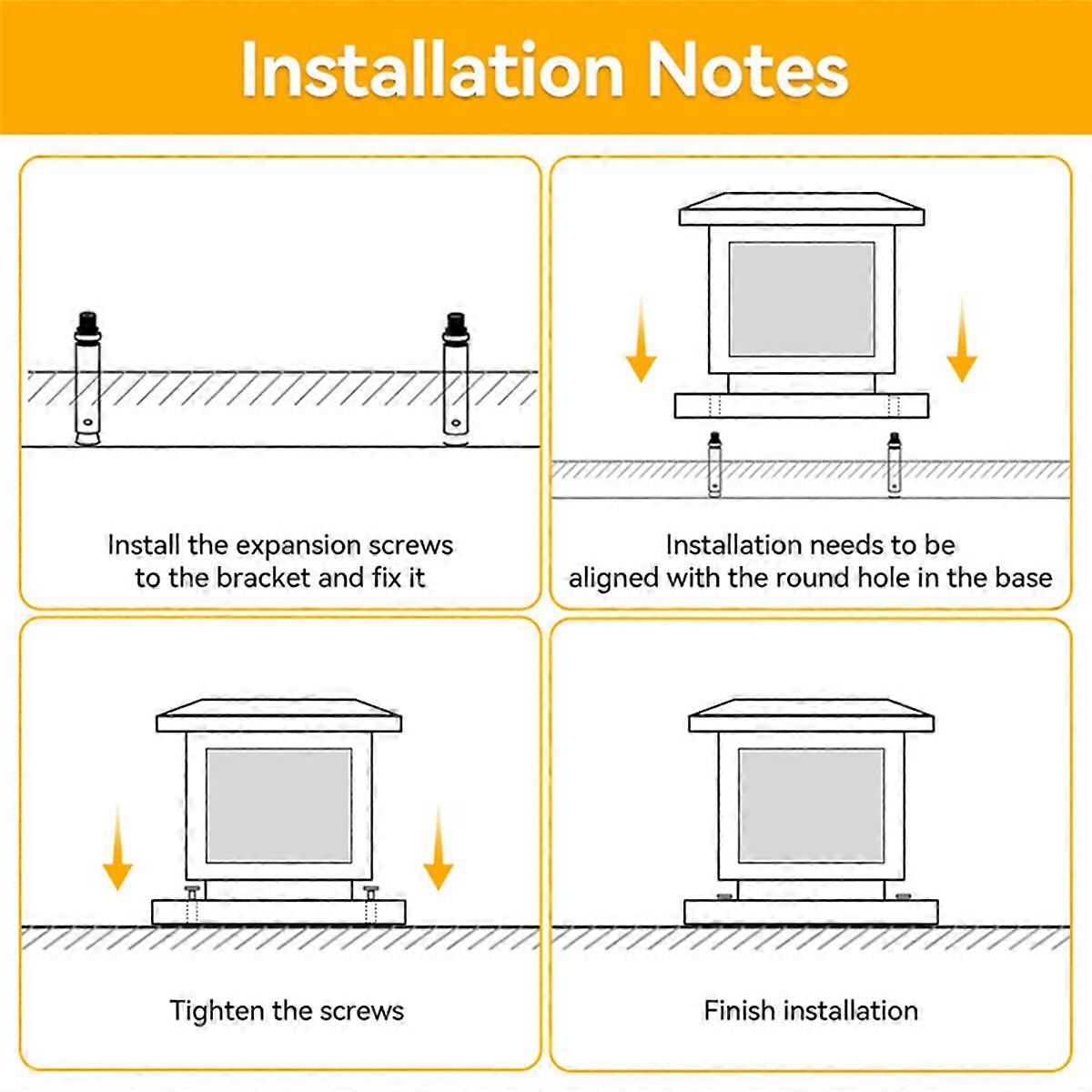 Installation Notes

Install the expansion screws to the bracket and fix it

Installation needs to be aligned with the round hole in the base

Tighten the screws

Finish installation