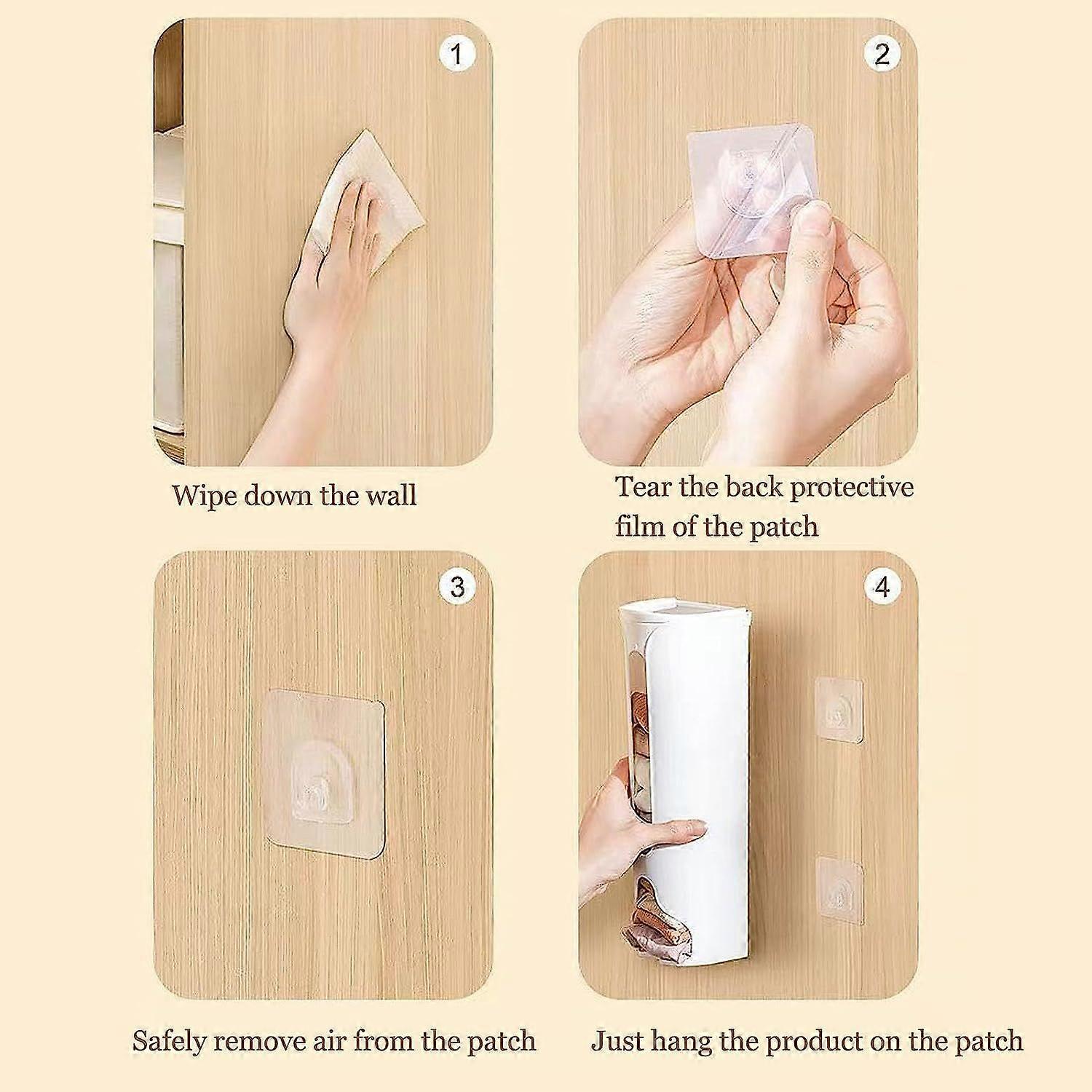 1

Wipe down the wall

2

Tear the back protective film of the patch

3

Safely remove air from the patch

4

Just hang the product on the patch