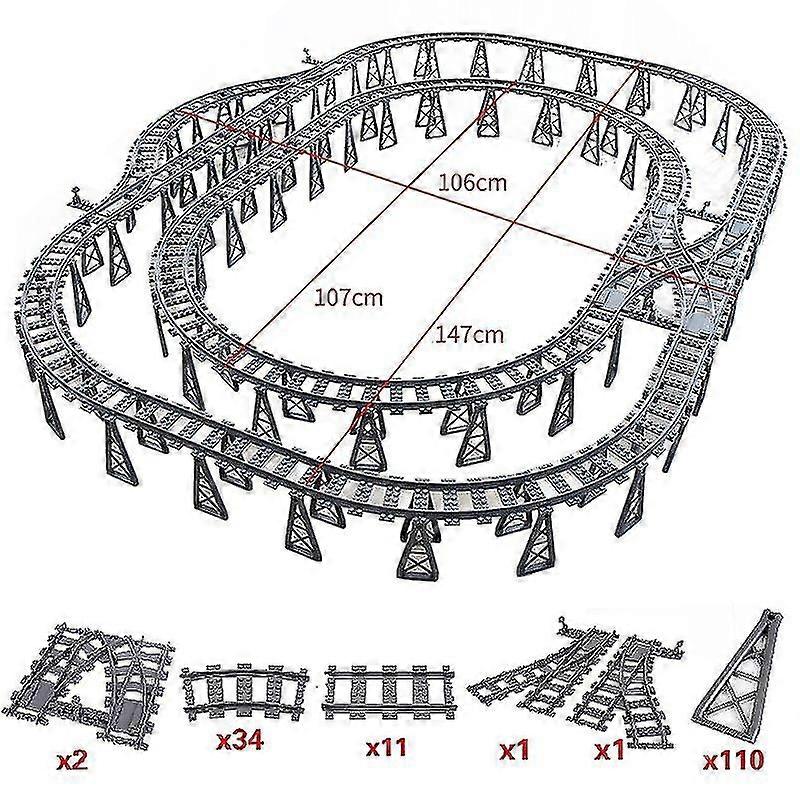 106cm

107cm

147cm

x2

x34

x11

x1

x1

x110