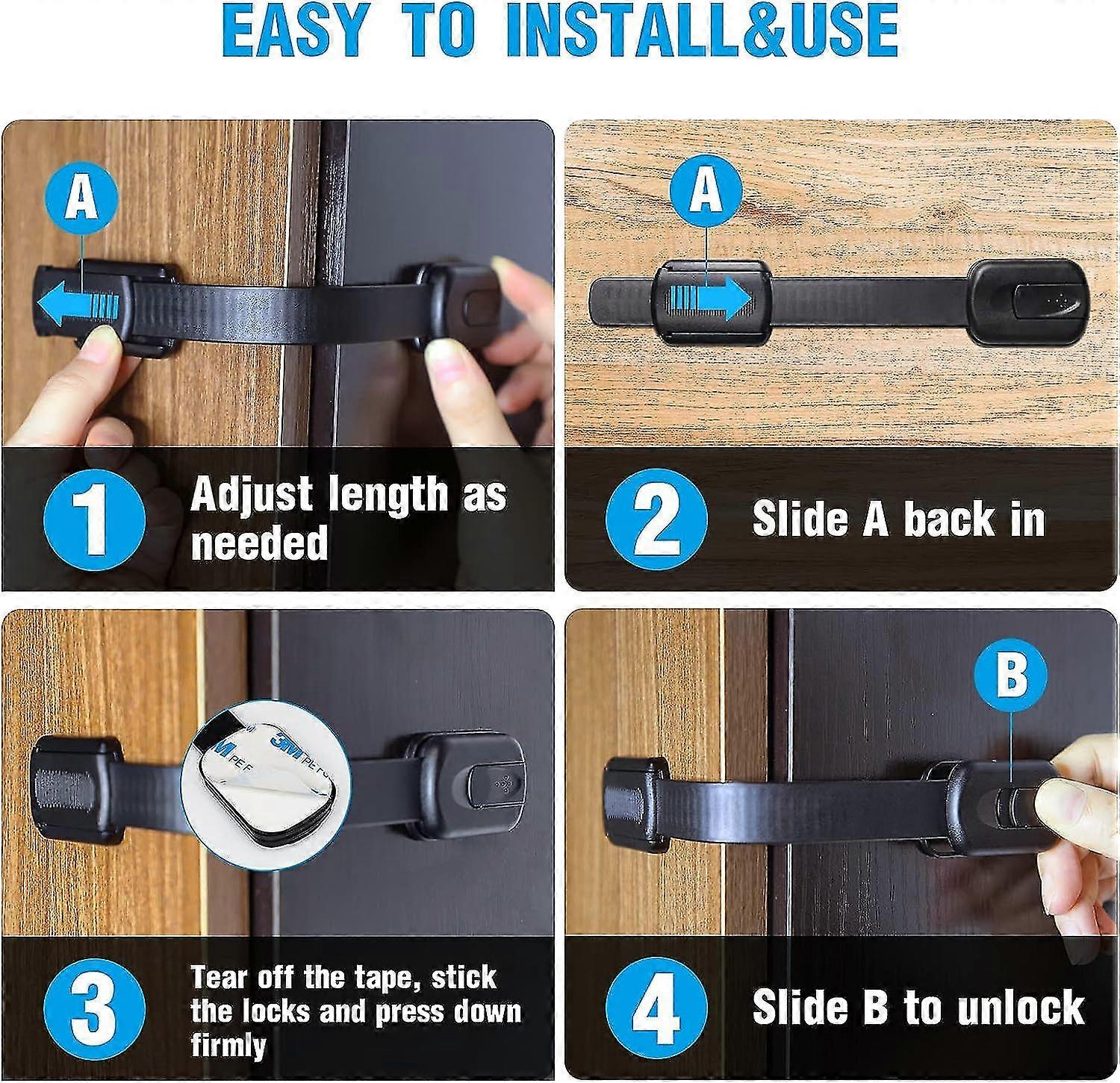 EASY TO INSTALL&USE

A

1 Adjust length as needed

A

2 Slide A back in

3M PE F

3 Tear off the tape, stick the locks and press down firmly

B

4 Slide B to unlock