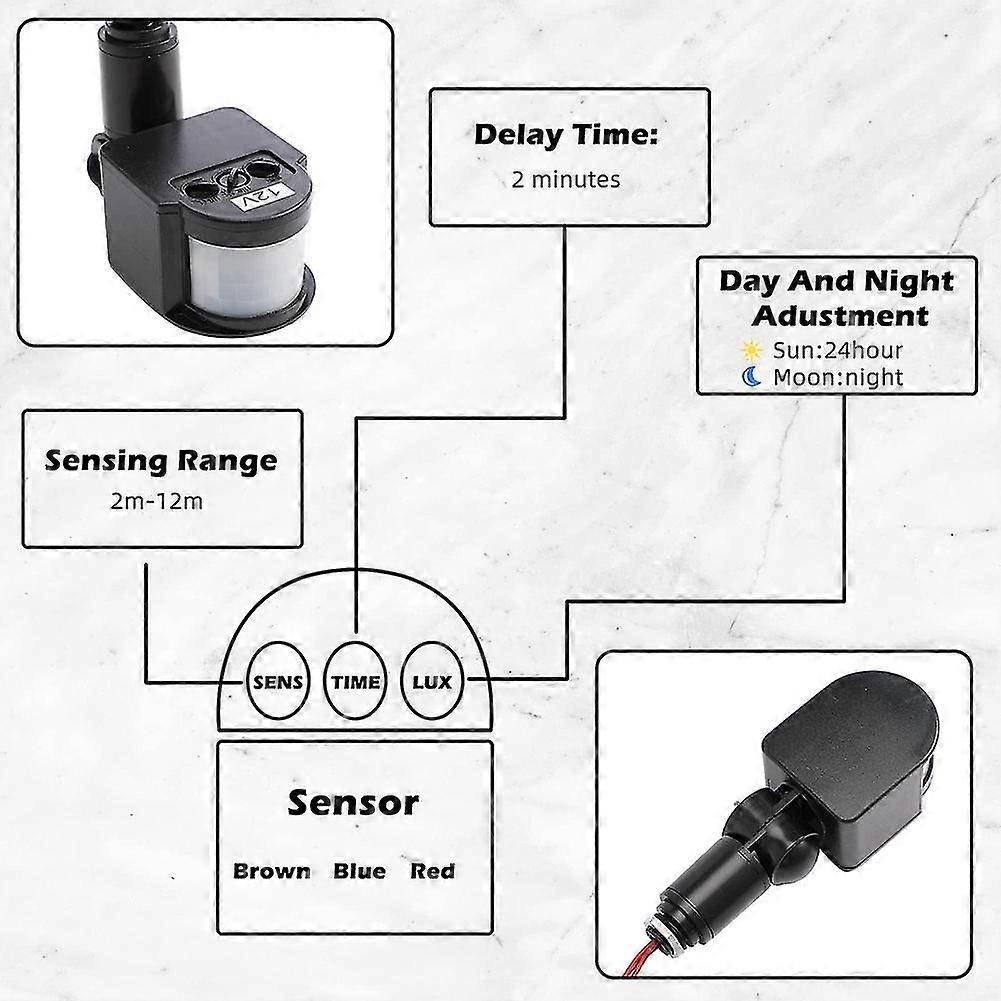 12V

Delay Time:
2 minutes

Day And Night Adustment
Sun:24hour
Moon:night

Sensing Range
2m-12m

SENS TIME LUX

Sensor
Brown Blue Red