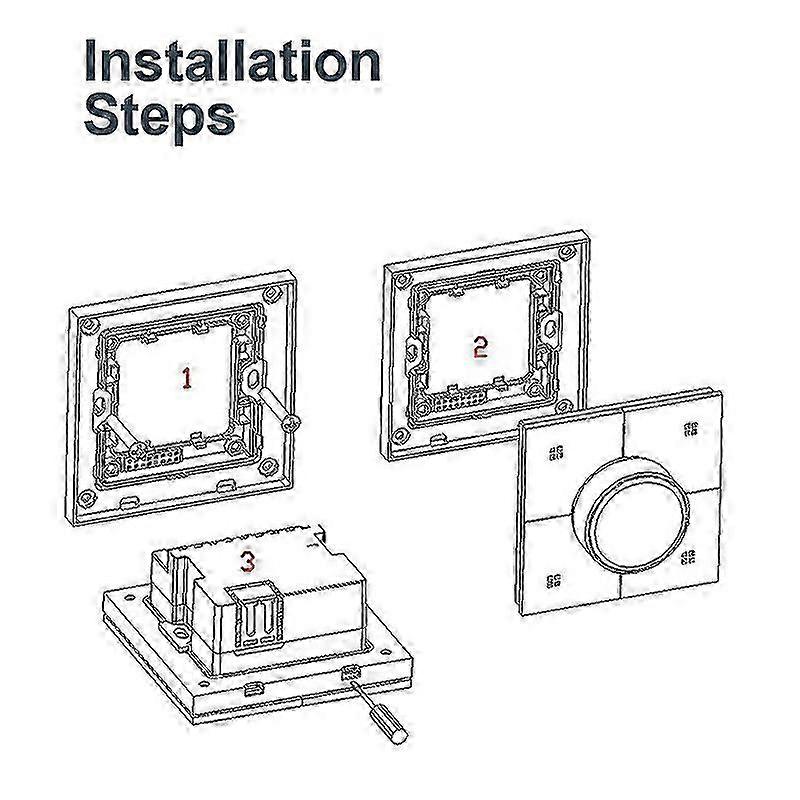 Installation Steps

1

2

3