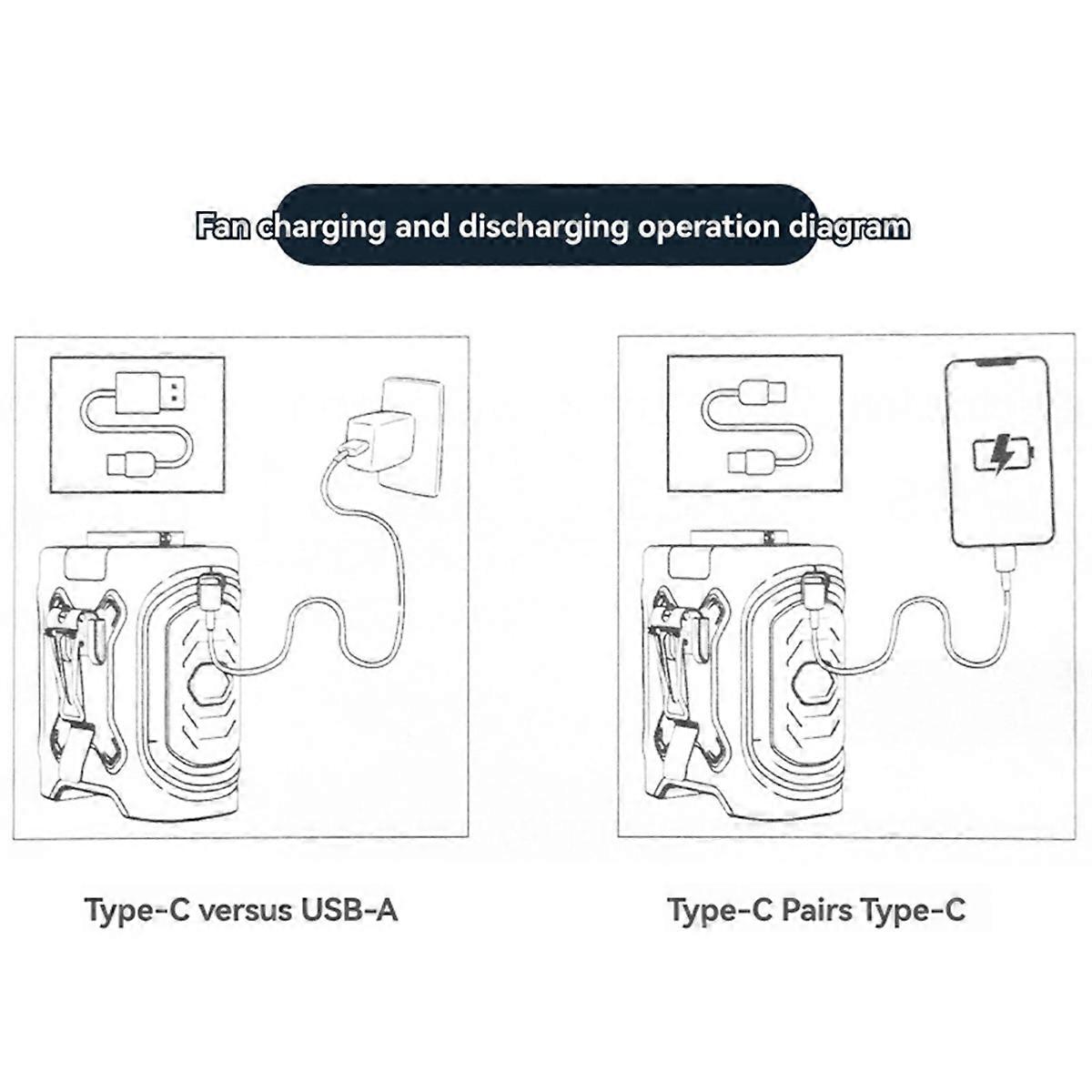 Fan charging and discharging operation diagram

Type-C versus USB-A

Type-C Pairs Type-C