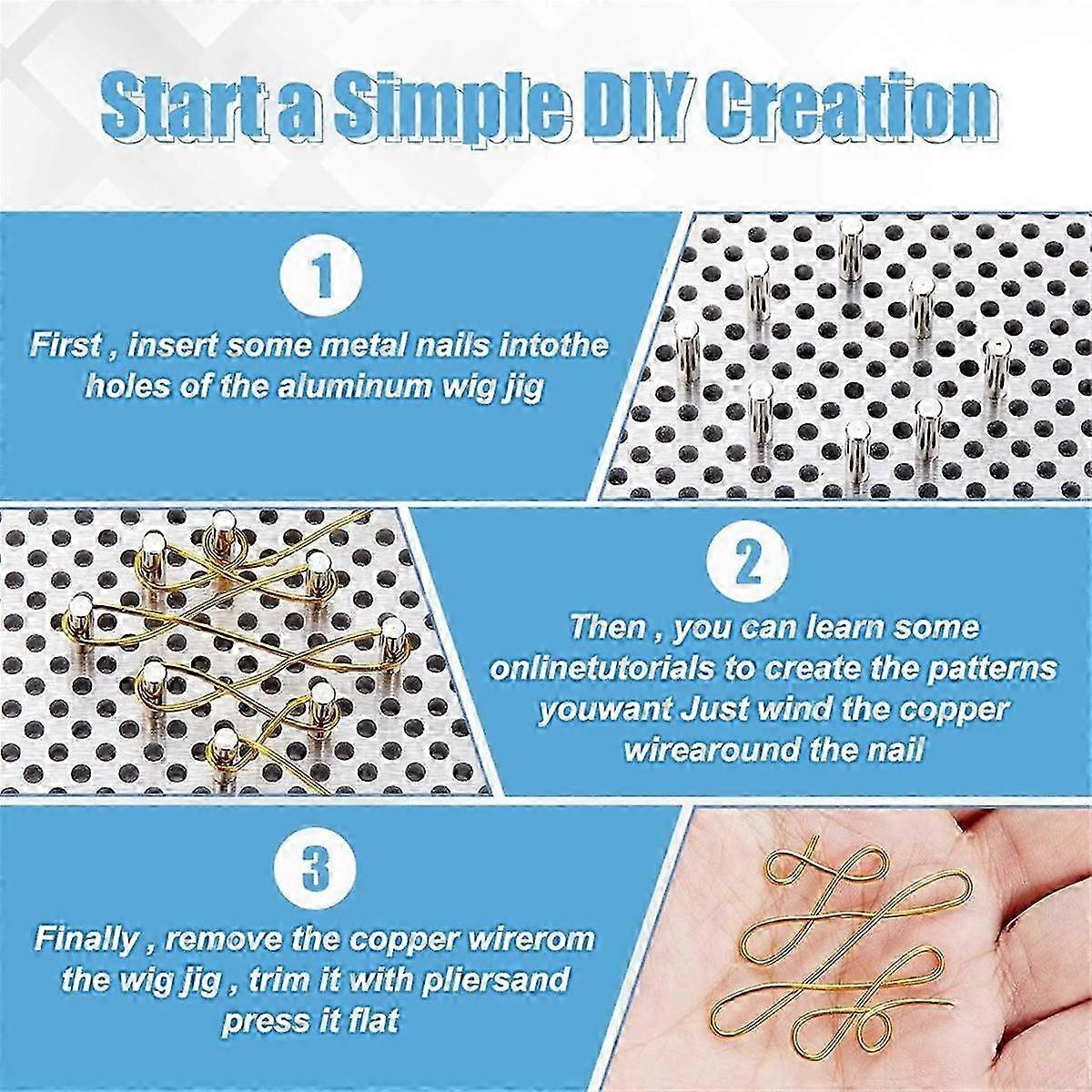 Start a Simple DIY Creation

1

First , insert some metal nails intothe holes of the aluminum wig jig

2

Then , you can learn some onlinetutorials to create the patterns youwant Just wind the copper wirearound the nail

3

Finally , remove the copper wirerom the wig jig , trim it with pliersand press it flat