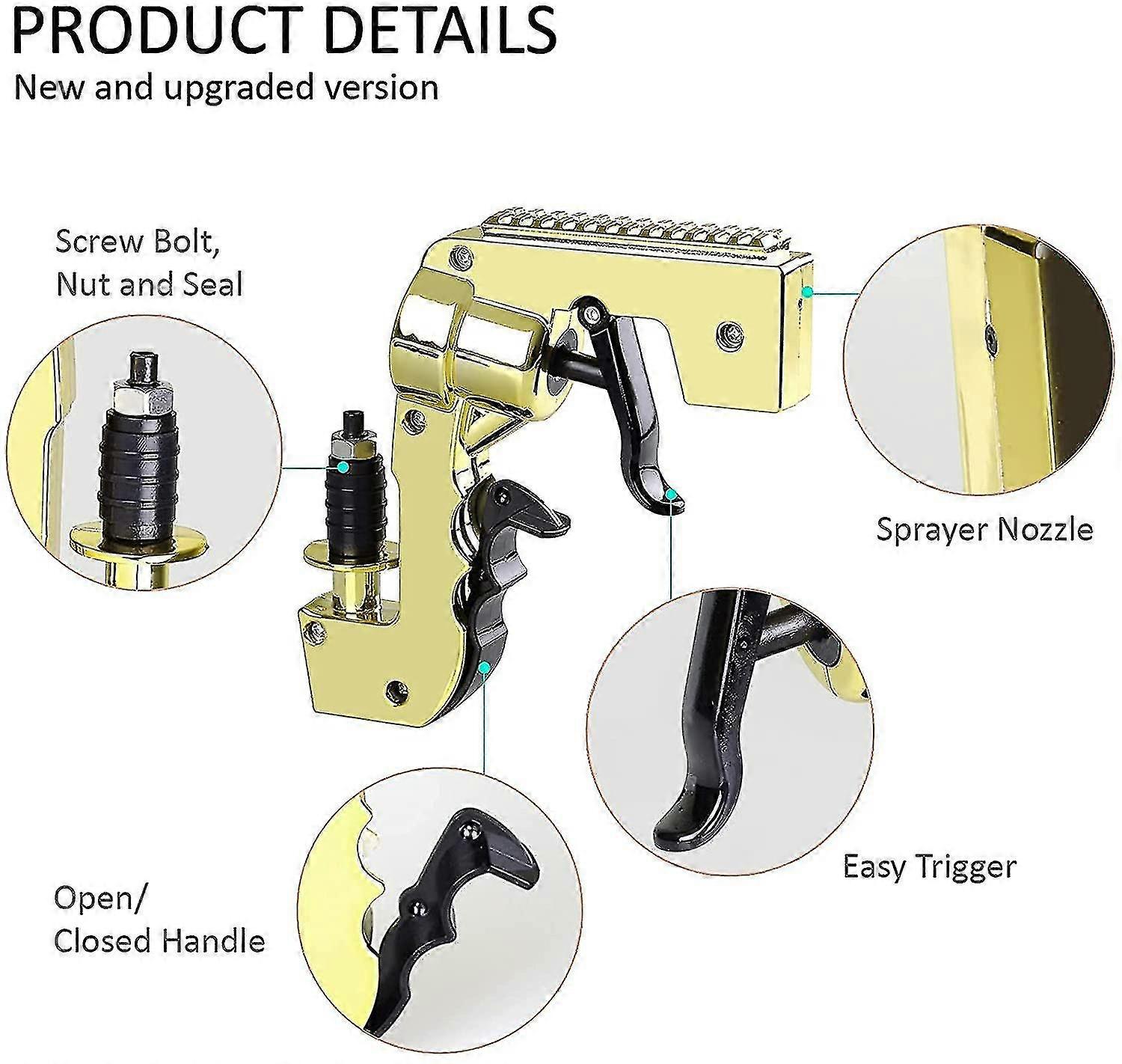 PRODUCT DETAILS
New and upgraded version

Screw Bolt, Nut and Seal

Sprayer Nozzle

Easy Trigger

Open/ Closed Handle