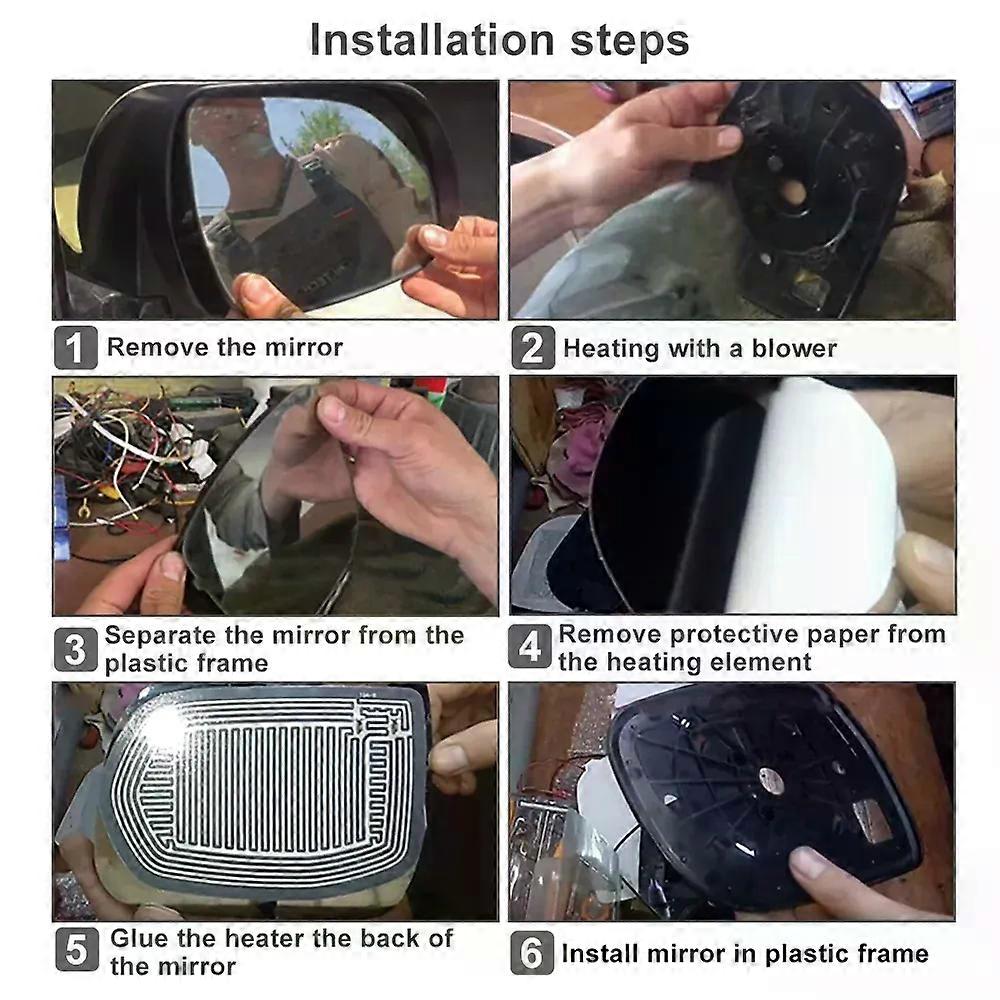 Installation steps

1 Remove the mirror

2 Heating with a blower

3 Separate the mirror from the plastic frame

4 Remove protective paper from the heating element

5 Glue the heater the back of the mirror

6 Install mirror in plastic frame