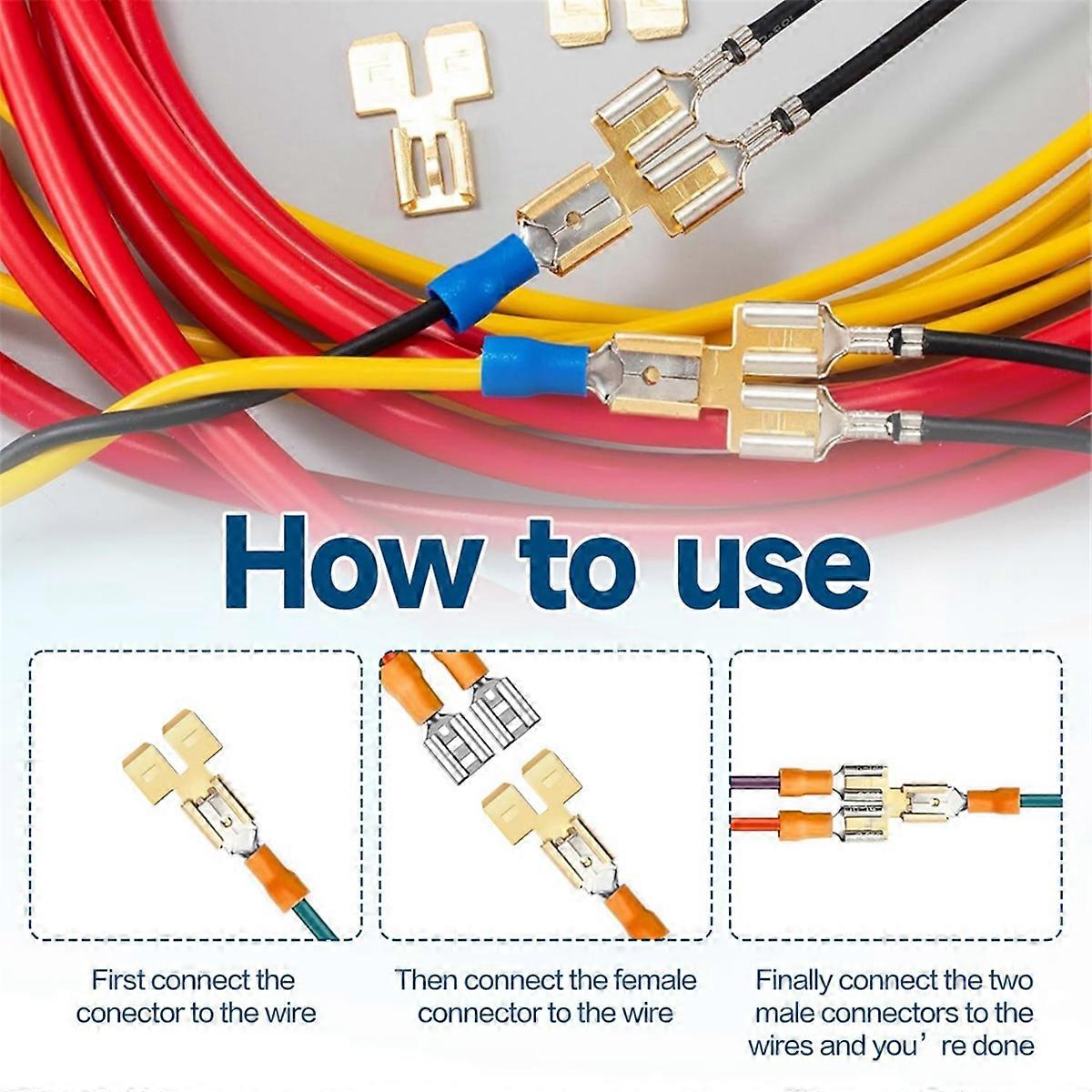 How to use

First connect the conector to the wire

Then connect the female connector to the wire

Finally connect the two male connectors to the wires and you’re done