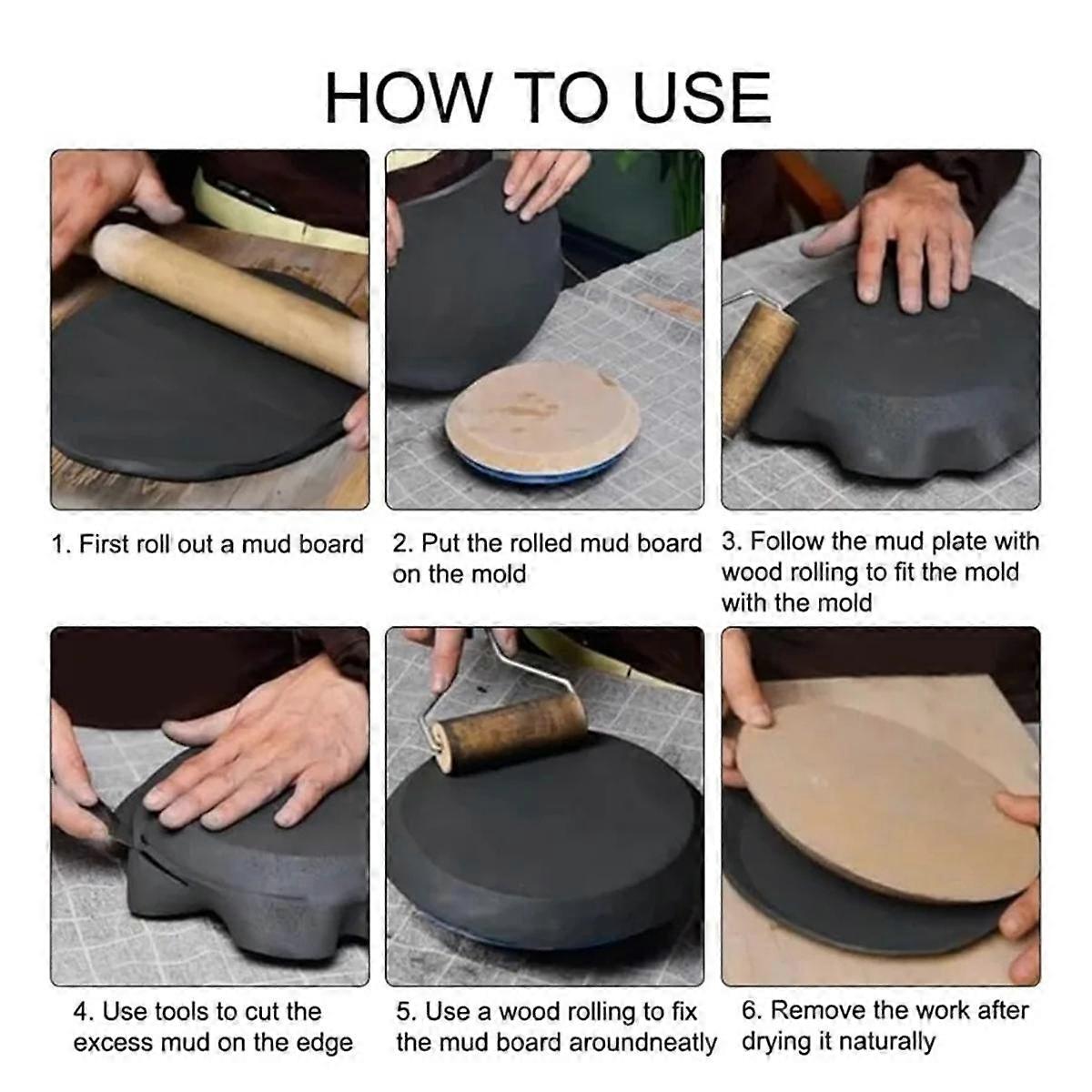 HOW TO USE

1. First roll out a mud board

2. Put the rolled mud board on the mold

3. Follow the mud plate with wood rolling to fit the mold with the mold

4. Use tools to cut the excess mud on the edge

5. Use a wood rolling to fix the mud board aroundneatly

6. Remove the work after drying it naturally