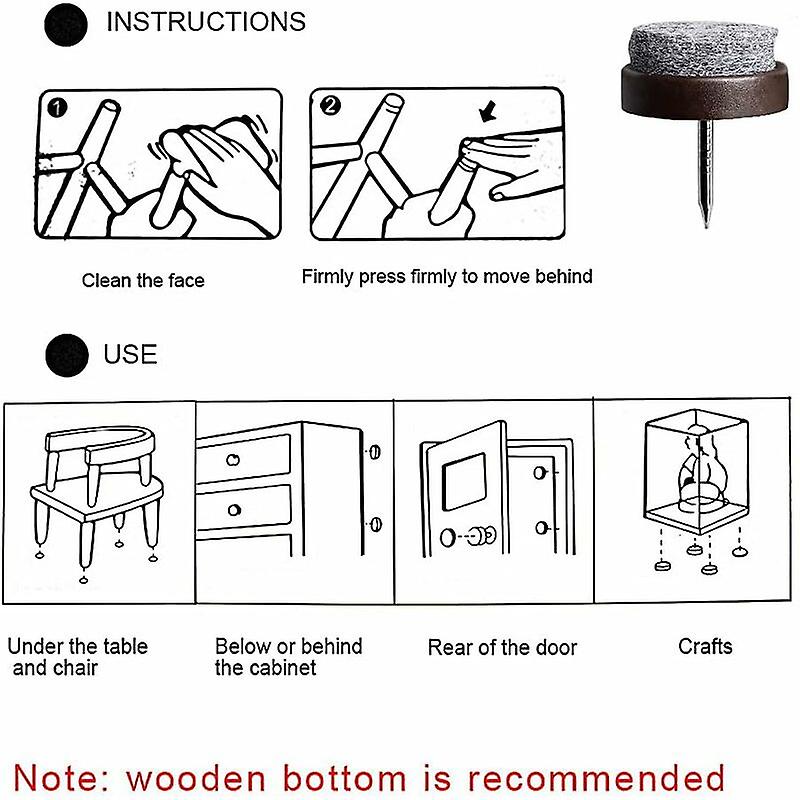 INSTRUCTIONS

1

2

Clean the face

Firmly press firmly to move behind

USE

Under the table and chair

Below or behind the cabinet

Rear of the door

Crafts

Note: wooden bottom is recommended