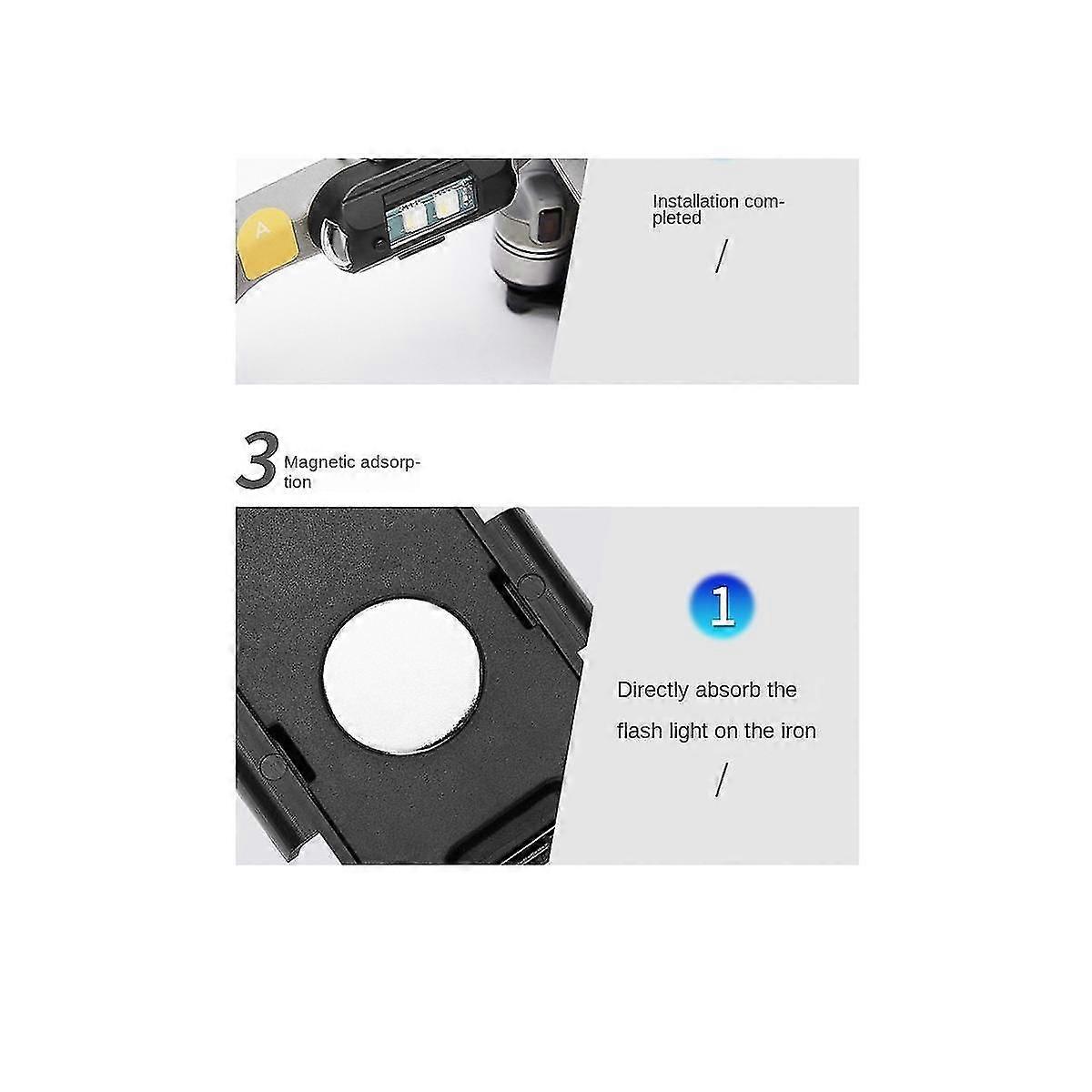 A

Installation completed

/

3 Magnetic adsorption

1

Directly absorb the flash light on the iron

/