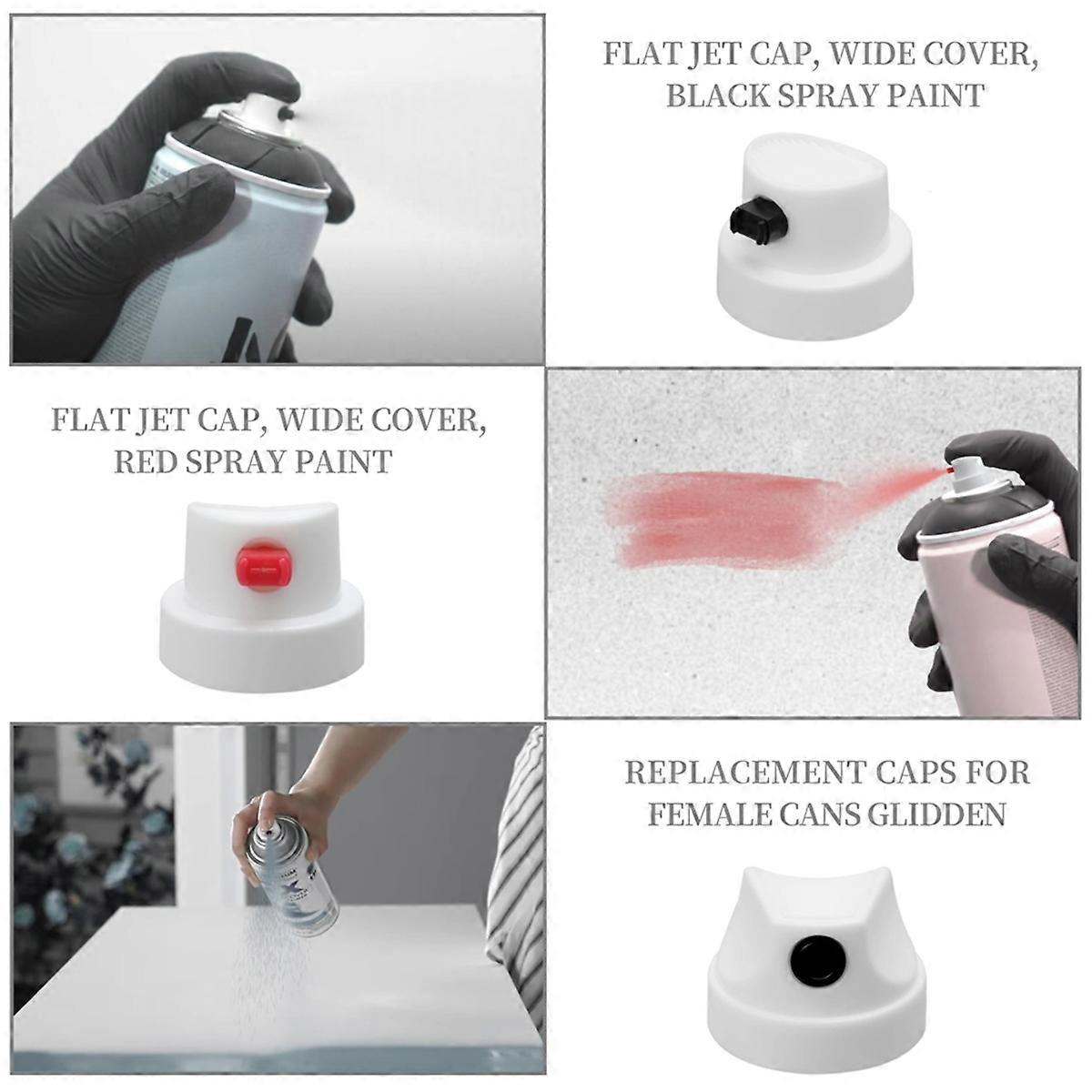 FLAT JET CAP, WIDE COVER, BLACK SPRAY PAINT

FLAT JET CAP, WIDE COVER, RED SPRAY PAINT

REPLACEMENT CAPS FOR FEMALE CANS GLIDDEN