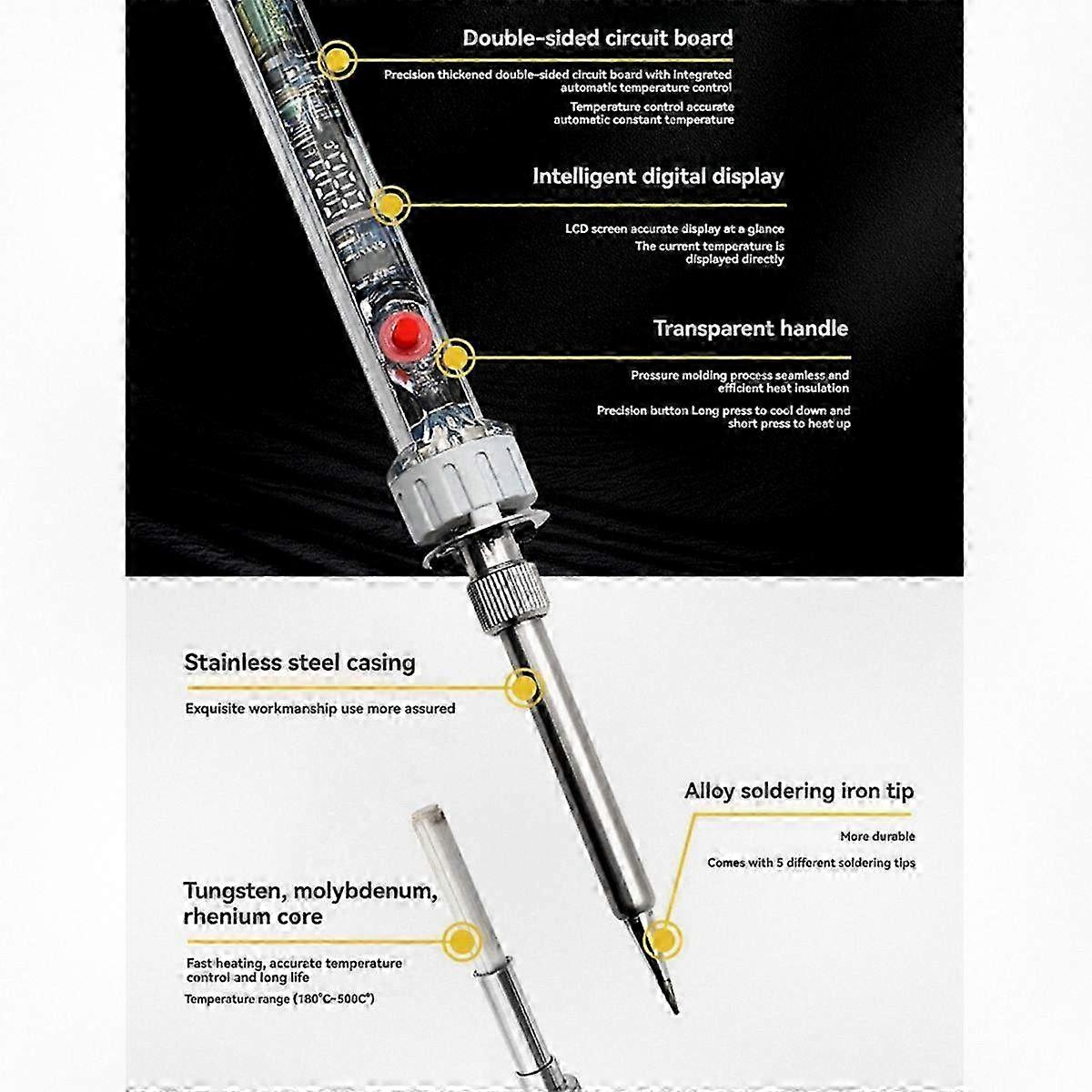 Double-sided circuit board

Precision thickened double-sided circuit board with integrated automatic temperature control

Temperature control accurate automatic constant temperature

Intelligent digital display

LCD screen accurate display at a glance

The current temperature is displayed directly

Transparent handle

Pressure molding process seamless and efficient heat insulation

Precision button Long press to cool down and short press to heat up

Stainless steel casing

Exquisite workmanship use more assured

Alloy soldering iron tip

More durable

Comes with 5 different soldering tips

Tungsten, molybdenum, rhenium core

Fast heating, accurate temperature control and long life

Temperature range (180°C~500C°)