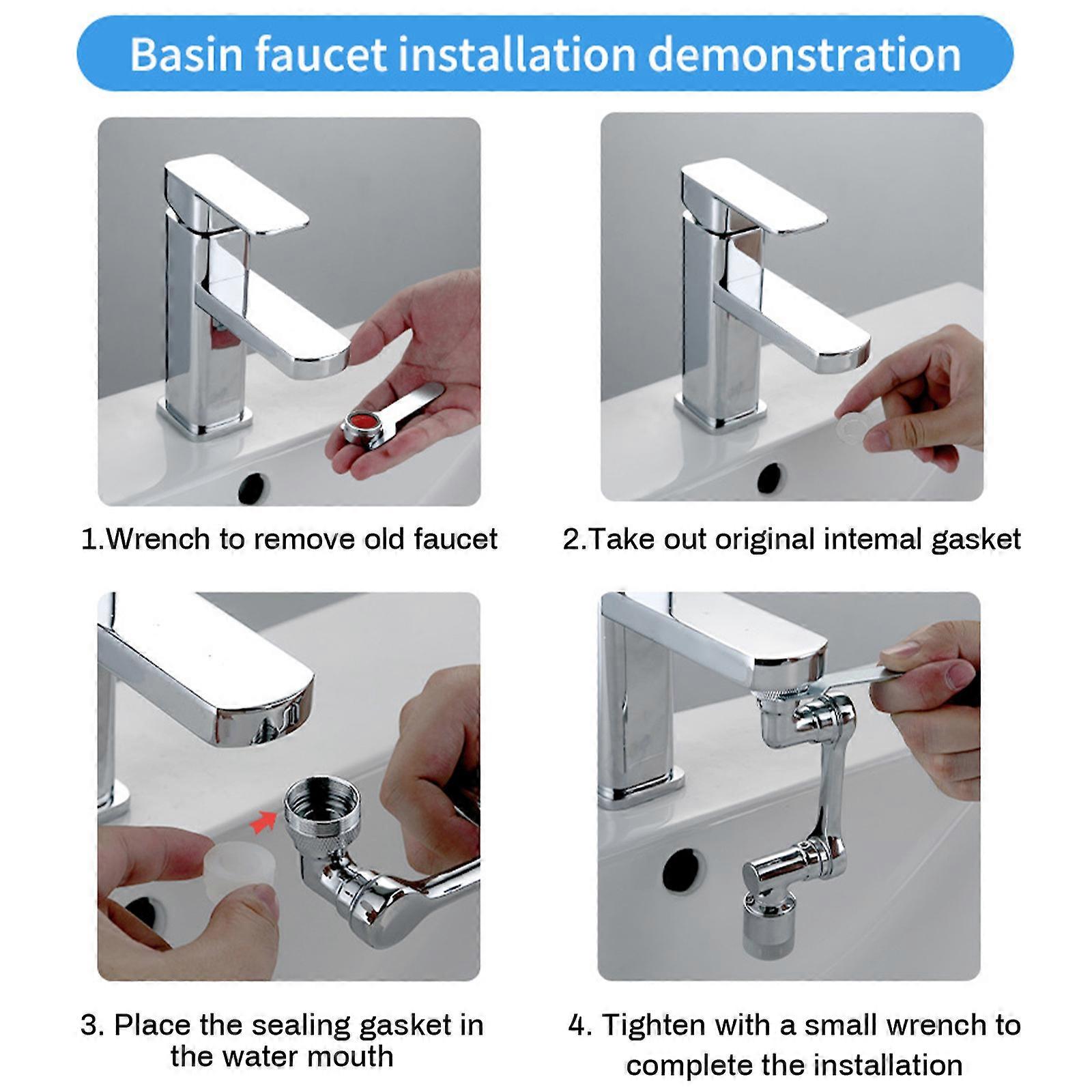 Basin faucet installation demonstration

1.Wrench to remove old faucet

2.Take out original intemal gasket

3. Place the sealing gasket in the water mouth

4. Tighten with a small wrench to complete the installation