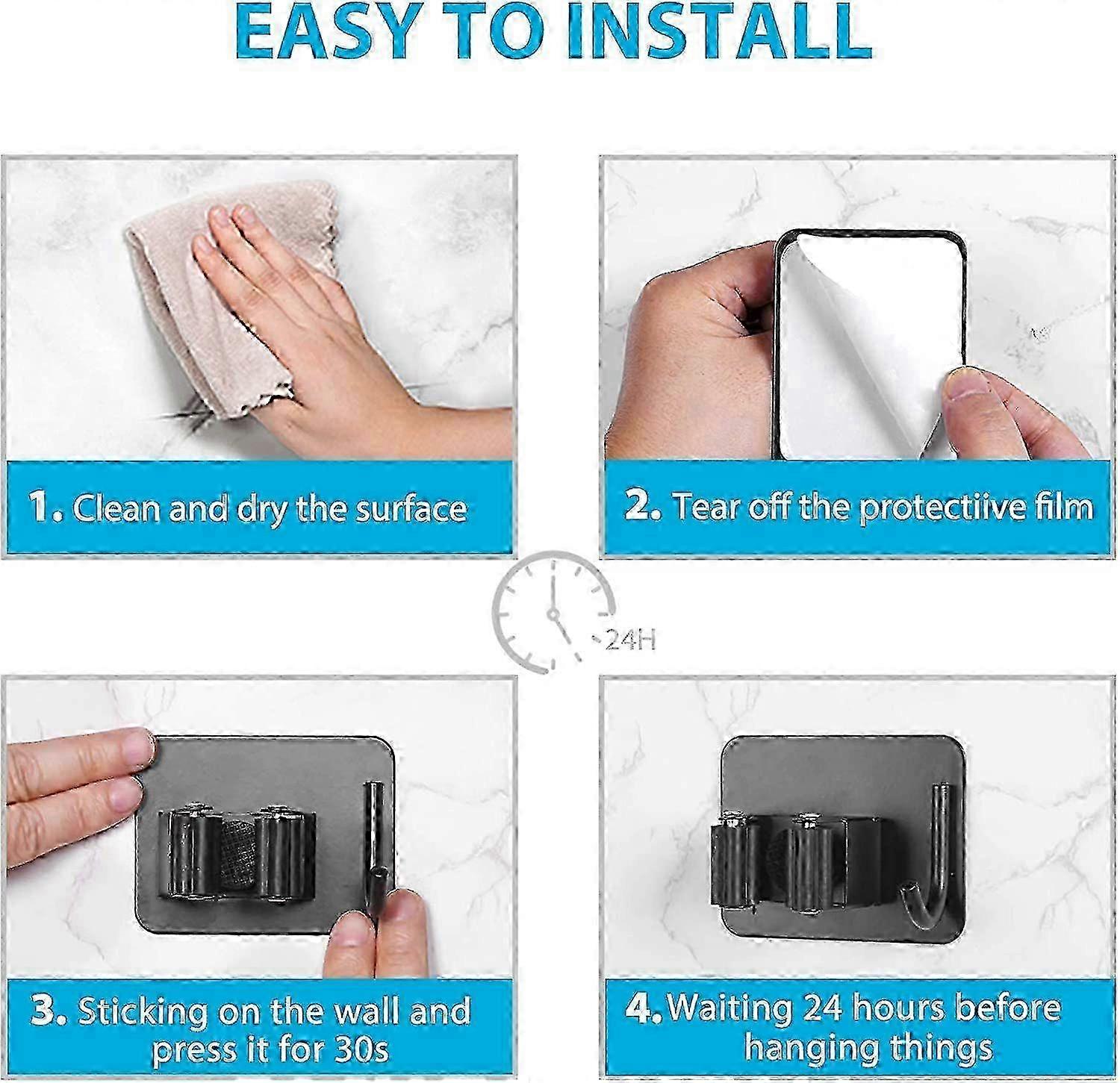 EASY TO INSTALL

1. Clean and dry the surface

2. Tear off the protectiive film

24H

3. Sticking on the wall and press it for 30s

4. Waiting 24 hours before hanging things