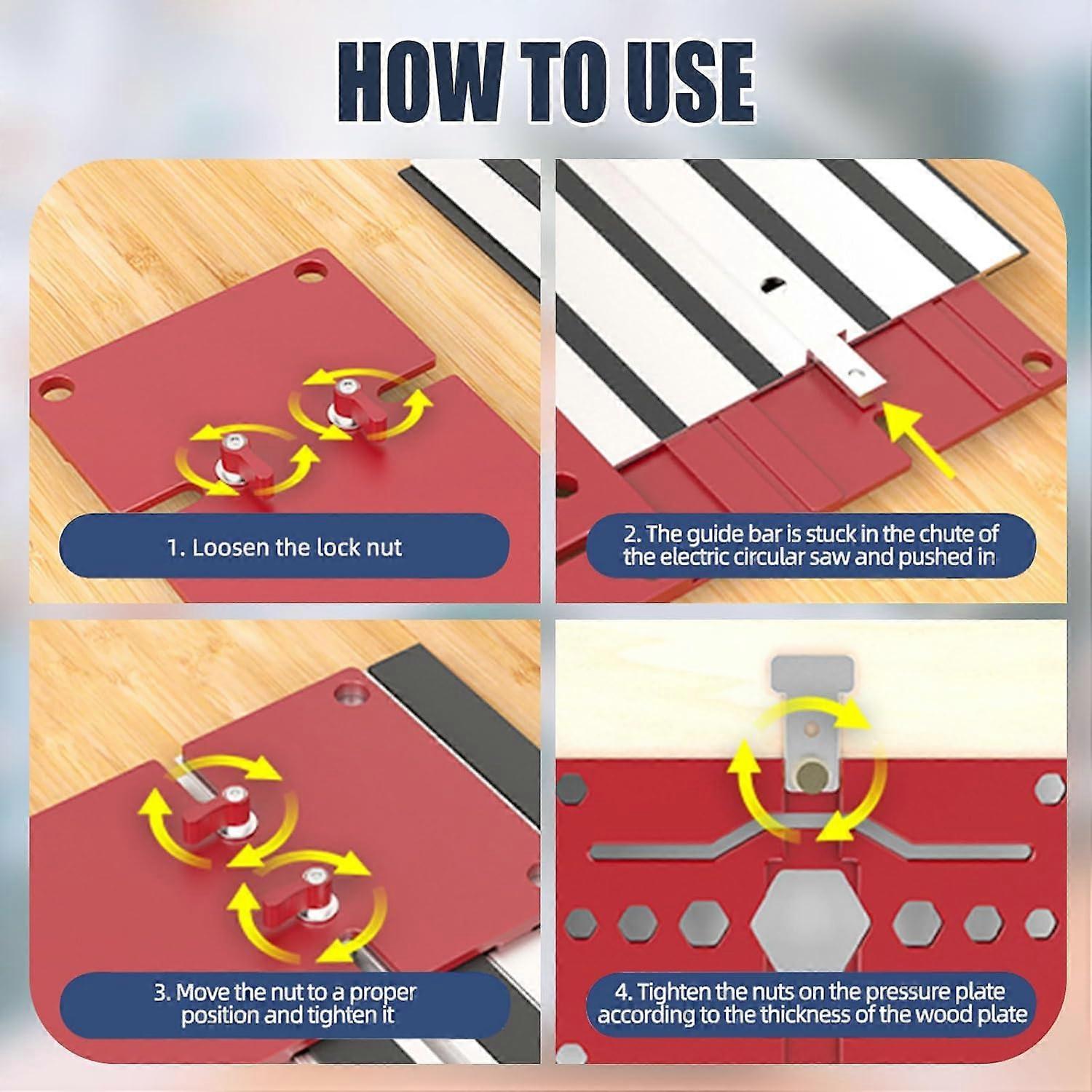 HOW TO USE

1. Loosen the lock nut

2. The guide bar is stuck in the chute of the electric circular saw and pushed in

3. Move the nut to a proper position and tighten it

4. Tighten the nuts on the pressure plate according to the thickness of the wood plate