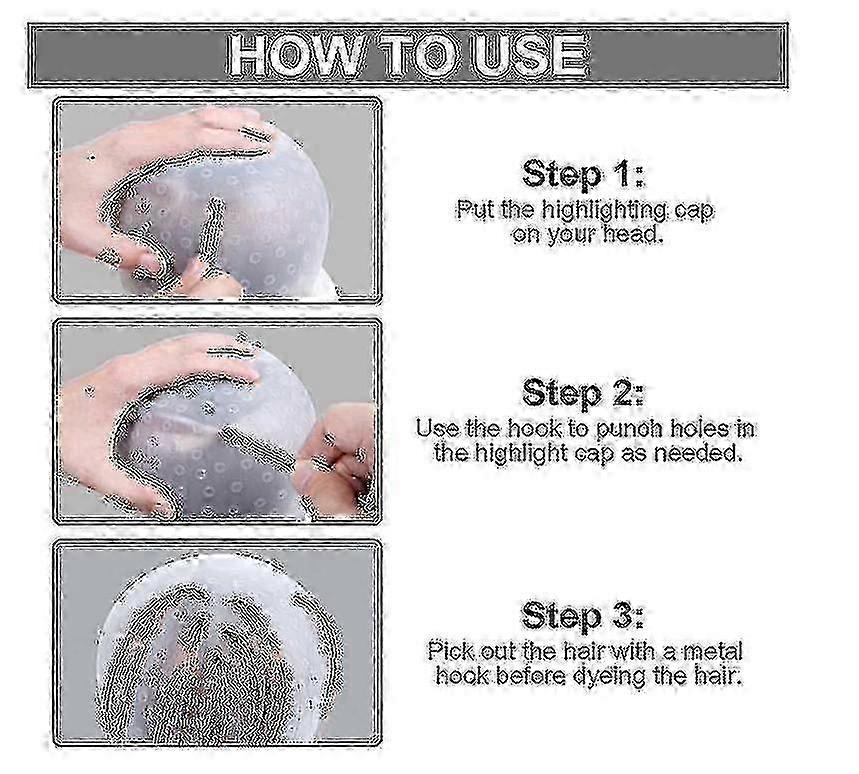 HOW TO USE

Step 1:
Put the highlighting cap on your head.

Step 2:
Use the hook to punch holes in the highlight cap as needed.

Step 3:
Pick out the hair with a metal hook before dyeing the hair.