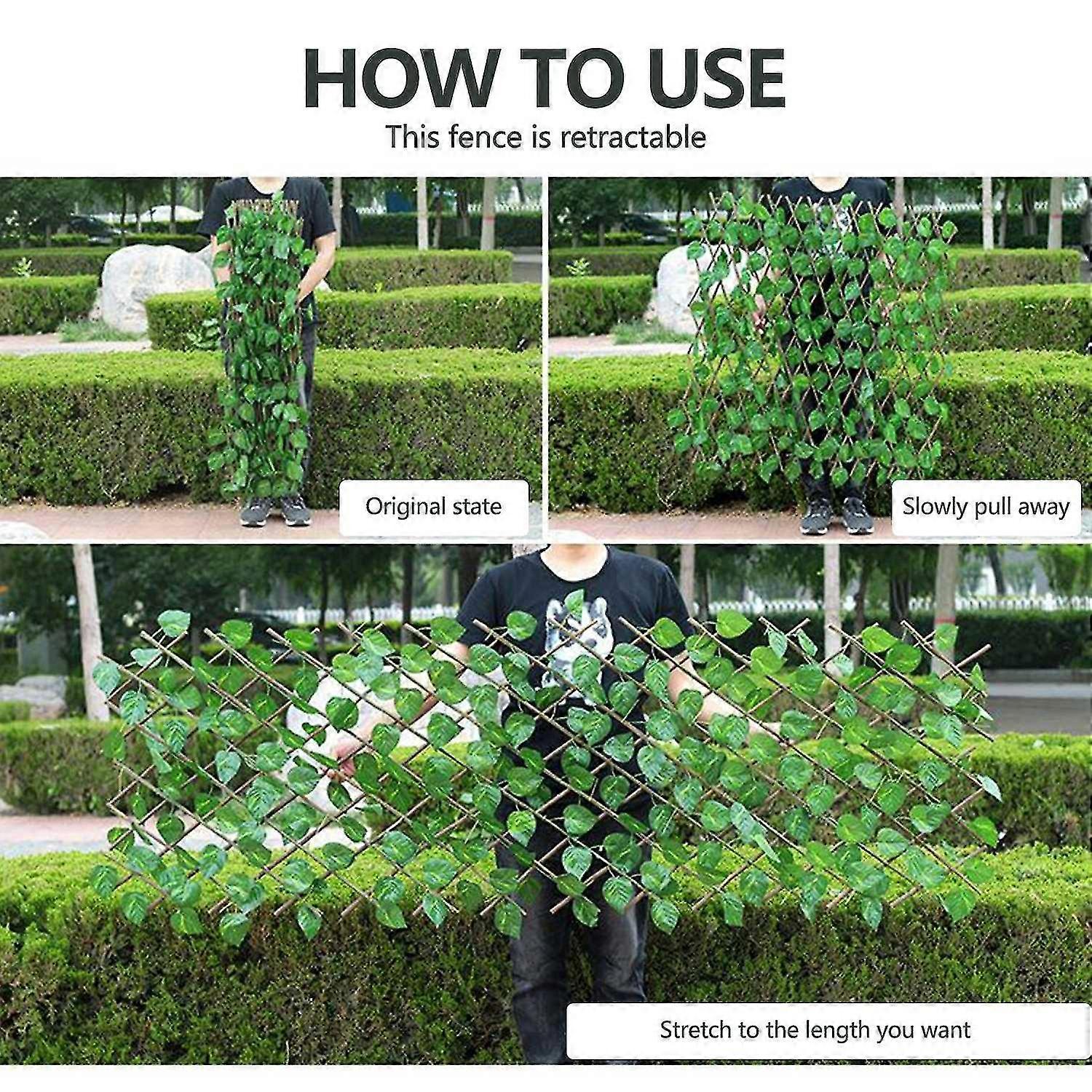 HOW TO USE

This fence is retractable

Original state

Slowly pull away

Stretch to the length you want