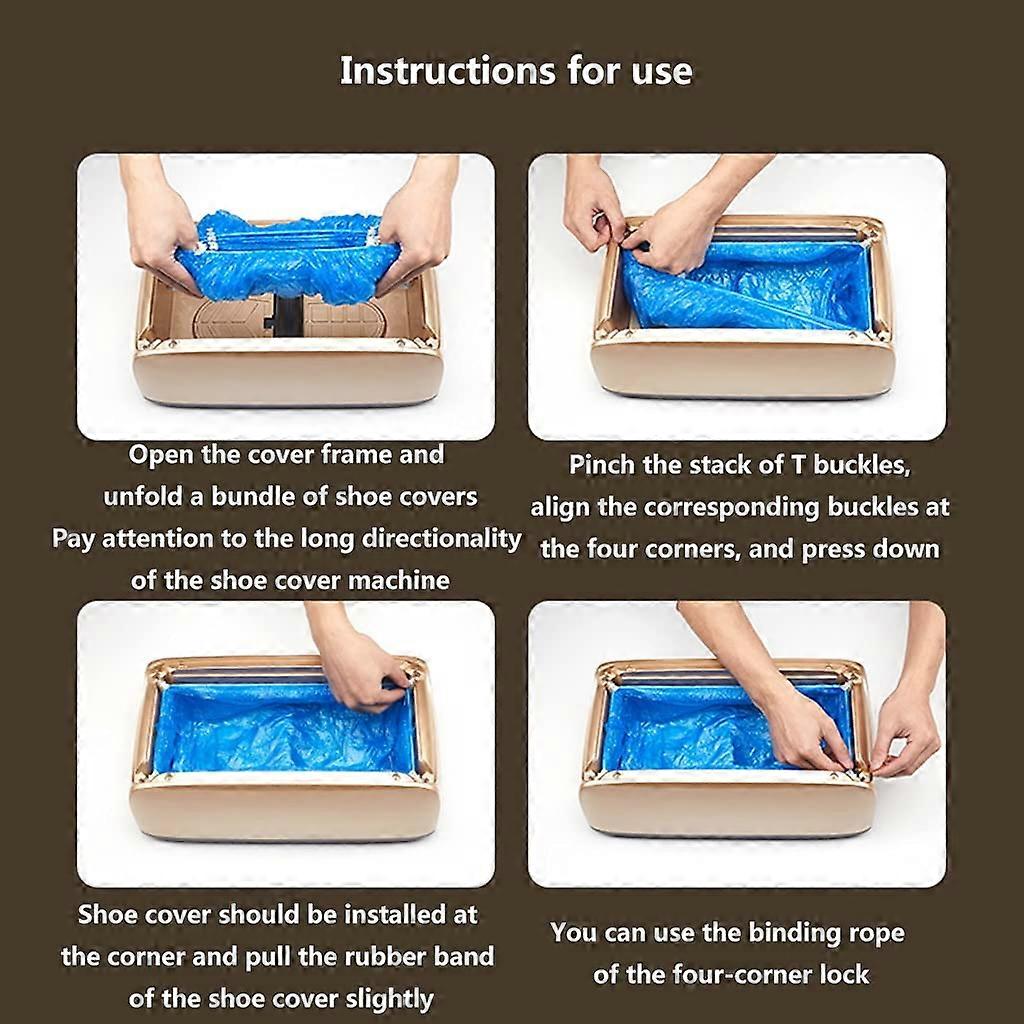 Instructions for use

Open the cover frame and unfold a bundle of shoe covers Pay attention to the long directionality of the shoe cover machine

Pinch the stack of T buckles, align the corresponding buckles at the four corners, and press down

Shoe cover should be installed at the corner and pull the rubber band of the shoe cover slightly

You can use the binding rope of the four-corner lock