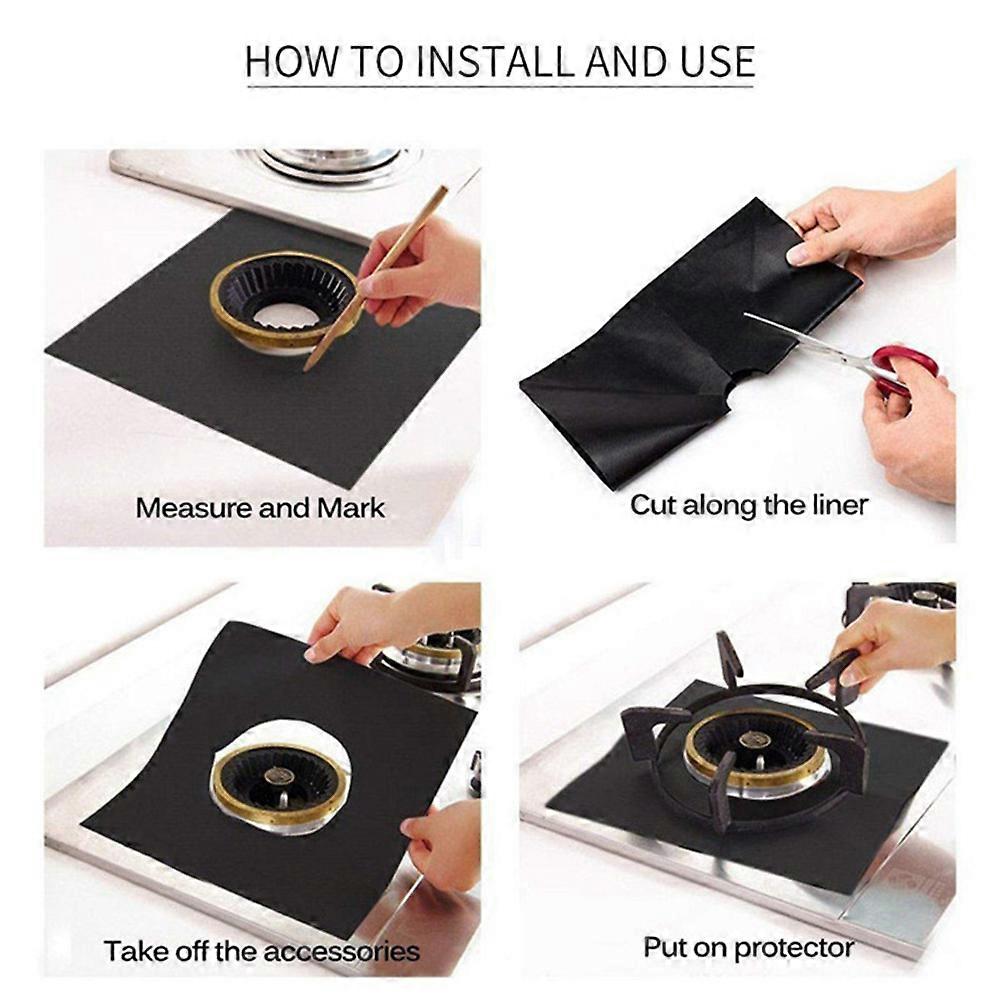 HOW TO INSTALL AND USE

Measure and Mark

Cut along the liner

Take off the accessories

Put on protector