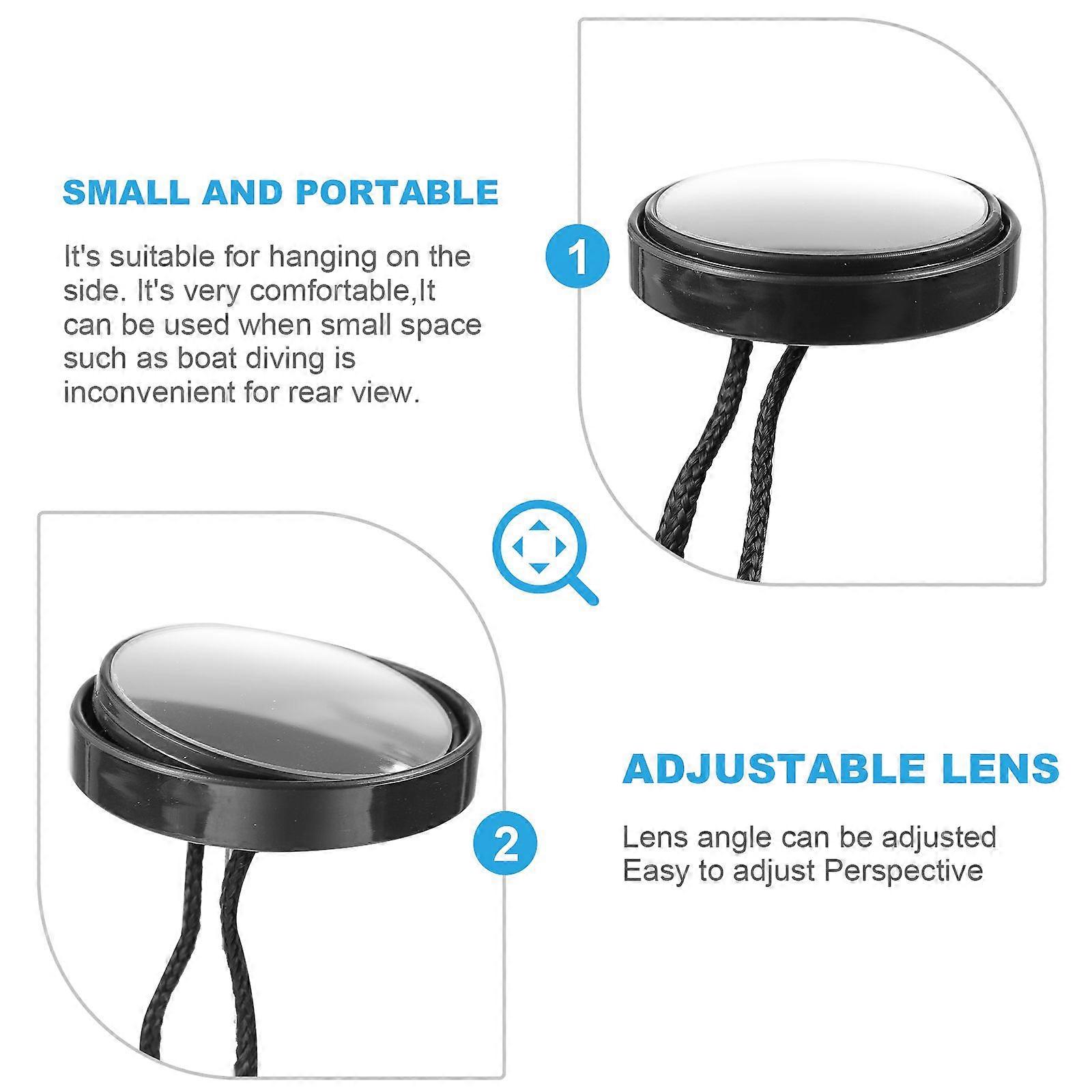 SMALL AND PORTABLE

It's suitable for hanging on the side. It's very comfortable,It can be used when small space such as boat diving is inconvenient for rear view.

1

2

ADJUSTABLE LENS

Lens angle can be adjusted
Easy to adjust Perspective