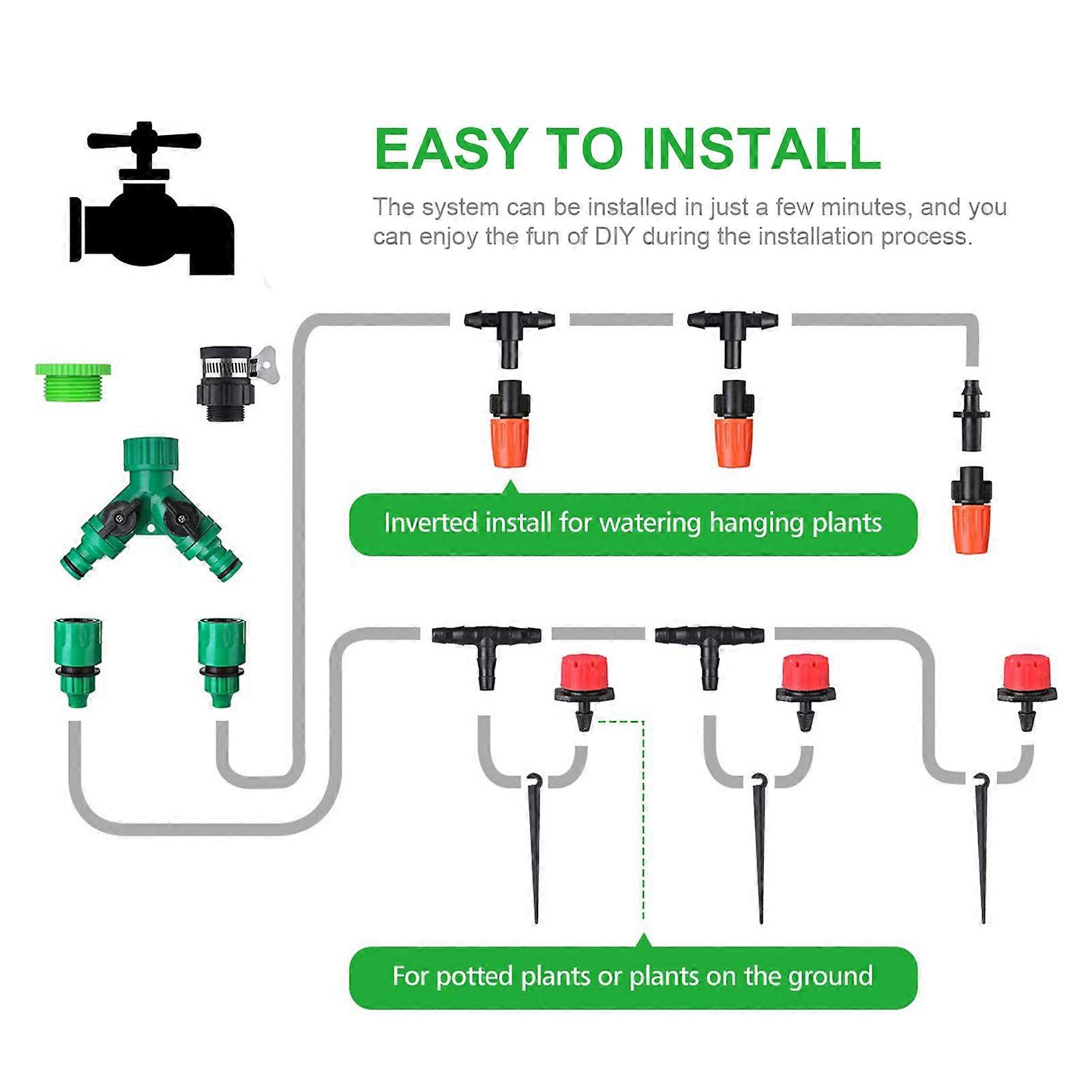 EASY TO INSTALL

The system can be installed in just a few minutes, and you can enjoy the fun of DIY during the installation process.

Inverted install for watering hanging plants

For potted plants or plants on the ground