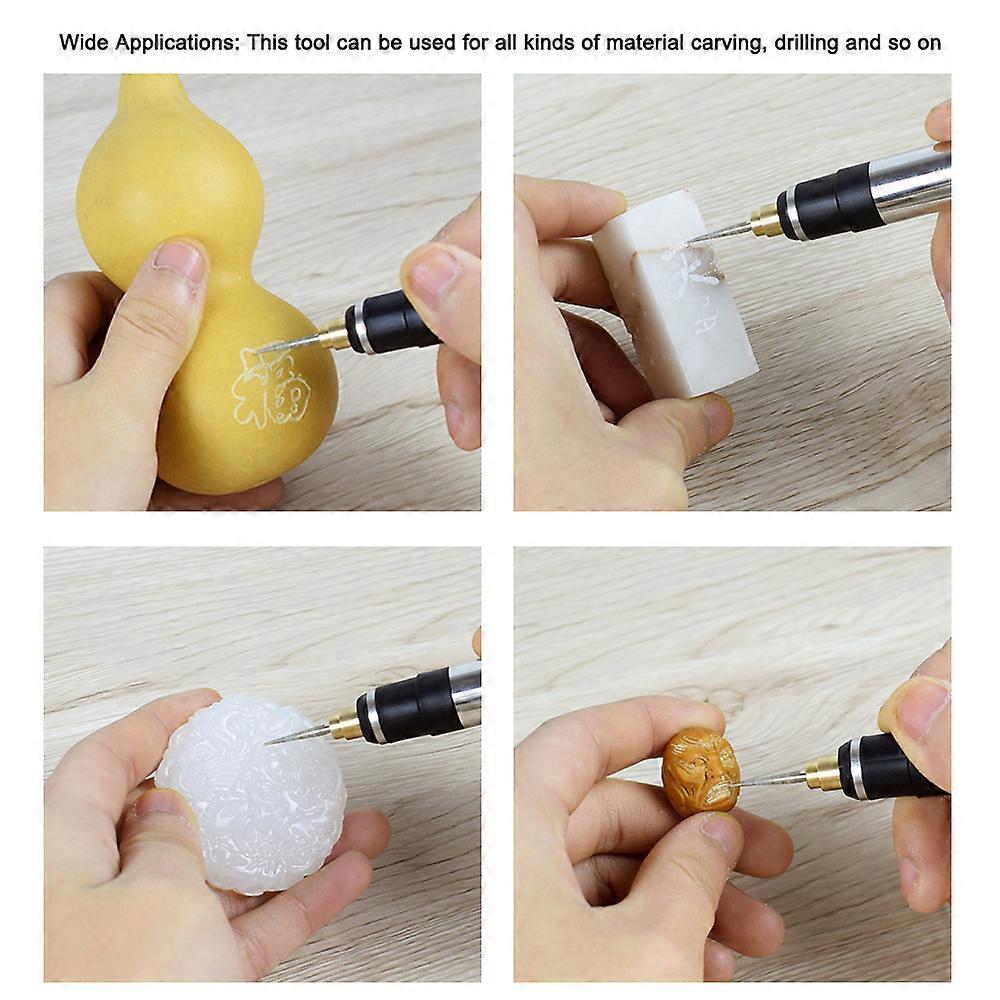 Wide Applications: This tool can be used for all kinds of material carving, drilling and so on

福