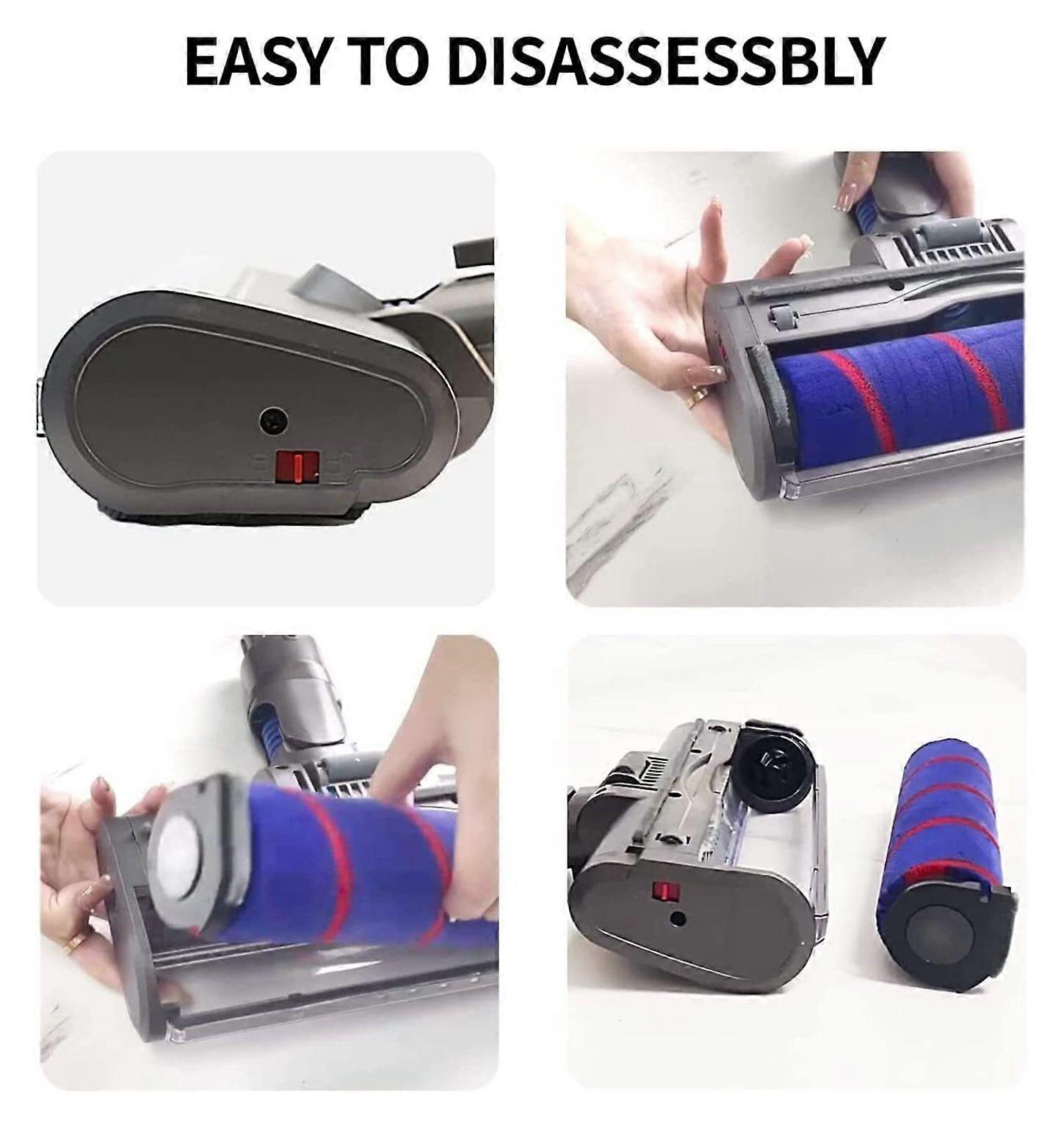 EASY TO DISASSESSBLY