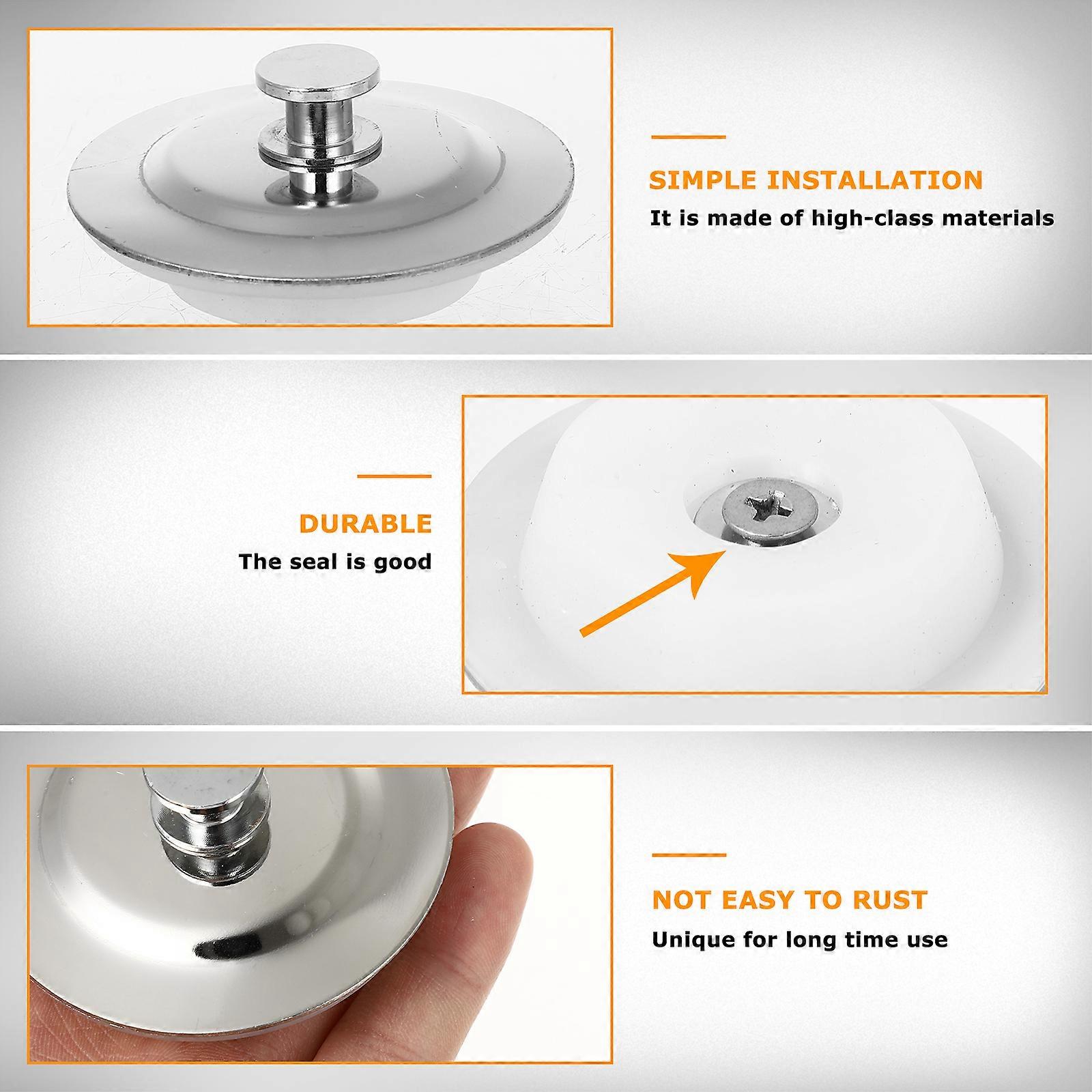 SIMPLE INSTALLATION
It is made of high-class materials

DURABLE
The seal is good

NOT EASY TO RUST
Unique for long time use