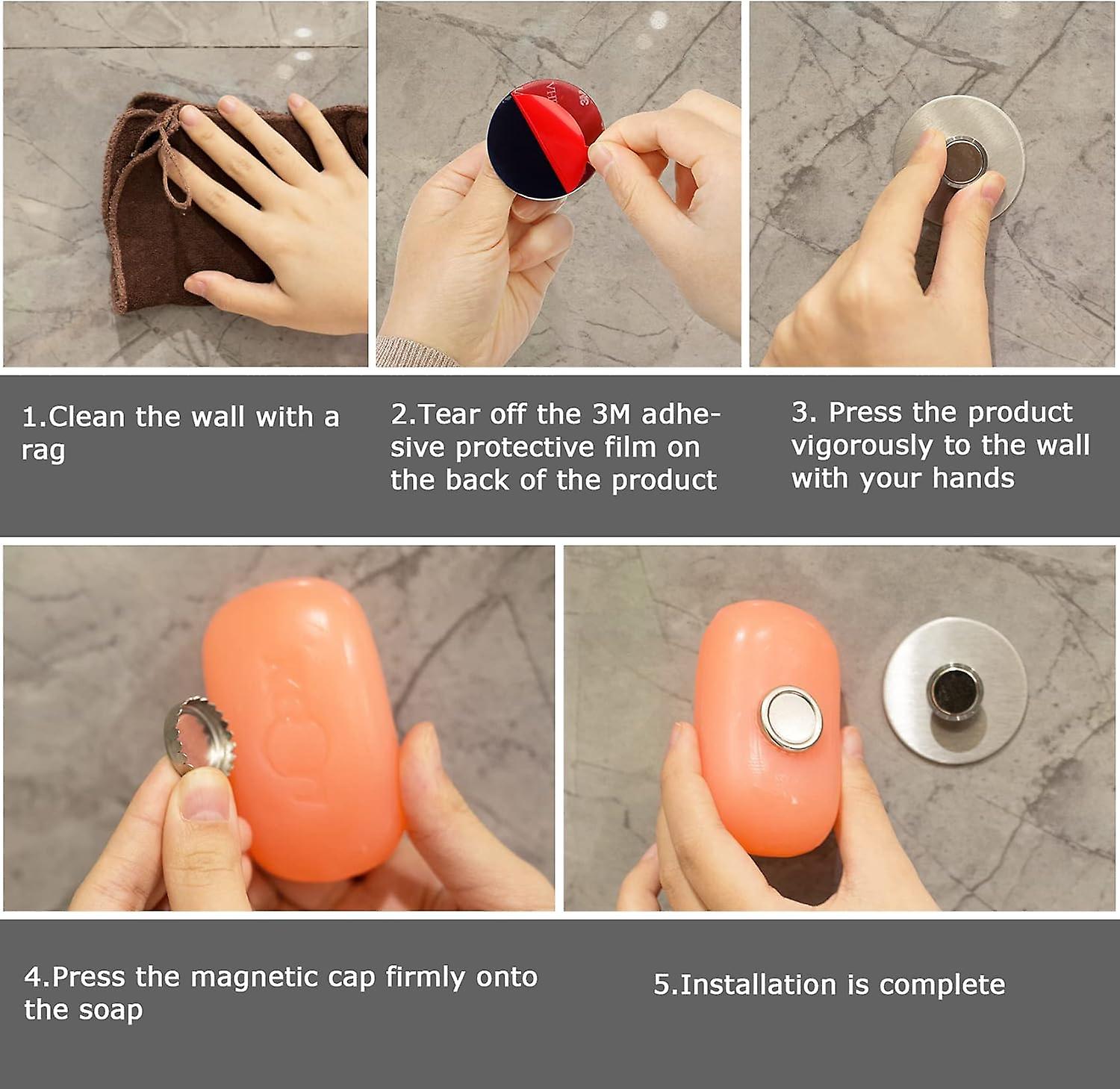 1.Clean the wall with a rag

2.Tear off the 3M adhesive protective film on the back of the product

3. Press the product vigorously to the wall with your hands

4.Press the magnetic cap firmly onto the soap

5.Installation is complete