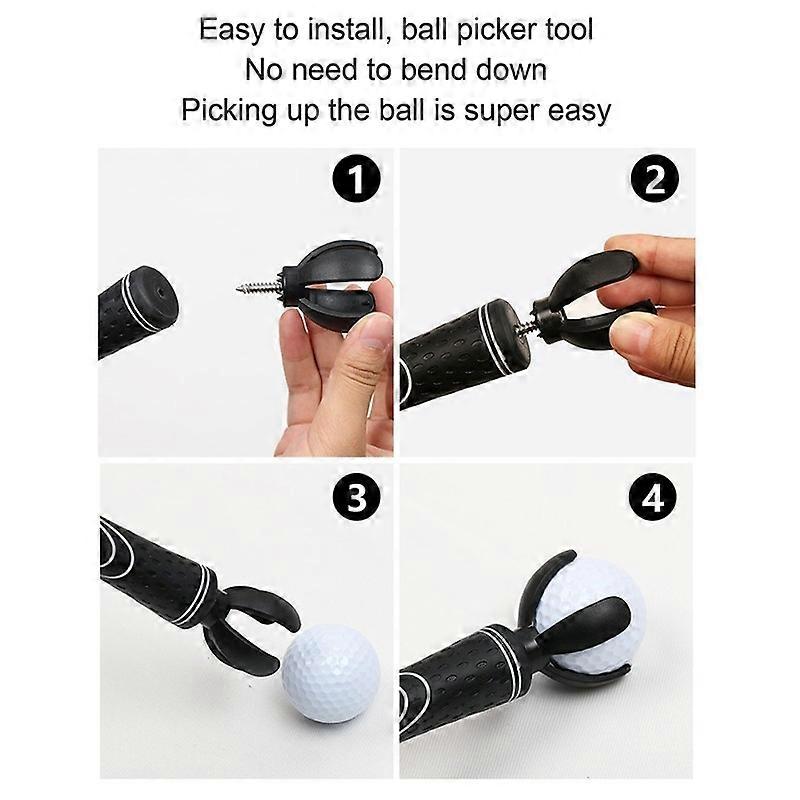 Easy to install, ball picker tool
No need to bend down
Picking up the ball is super easy

1

2

3

4