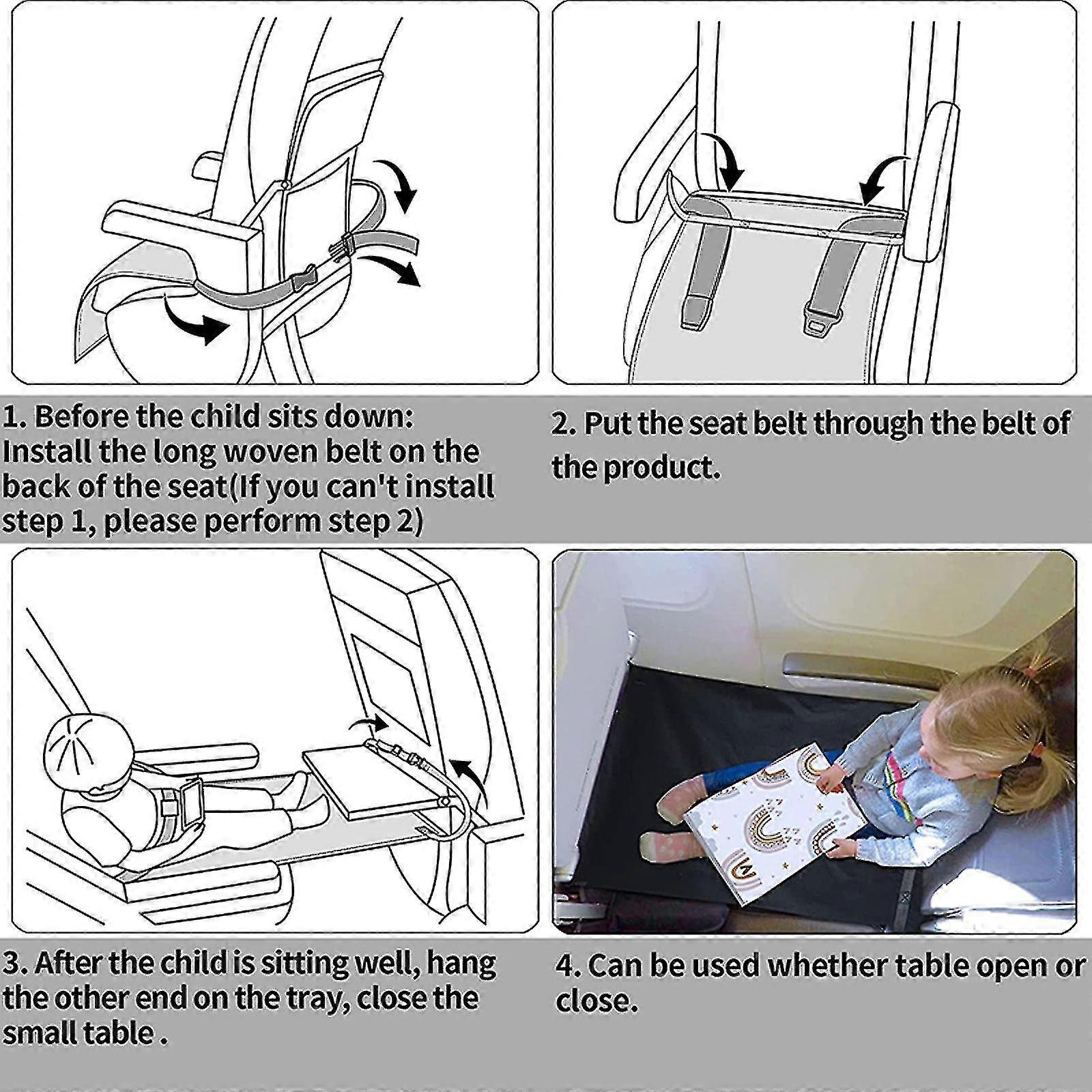 1. Before the child sits down: Install the long woven belt on the back of the seat(If you can't install step 1, please perform step 2)

2. Put the seat belt through the belt of the product.

3. After the child is sitting well, hang the other end on the tray, close the small table .

4. Can be used whether table open or close.