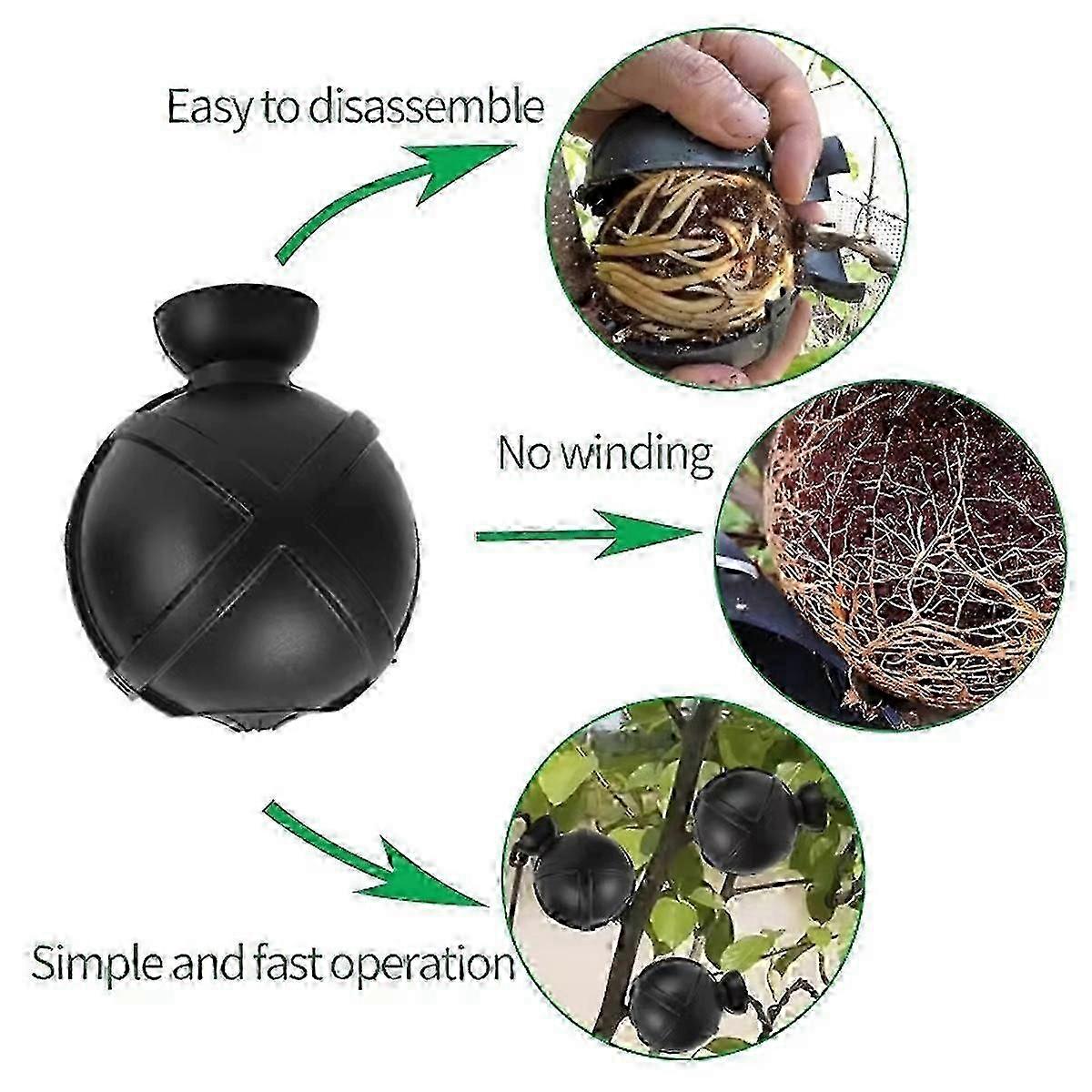 Easy to disassemble

No winding

Simple and fast operation