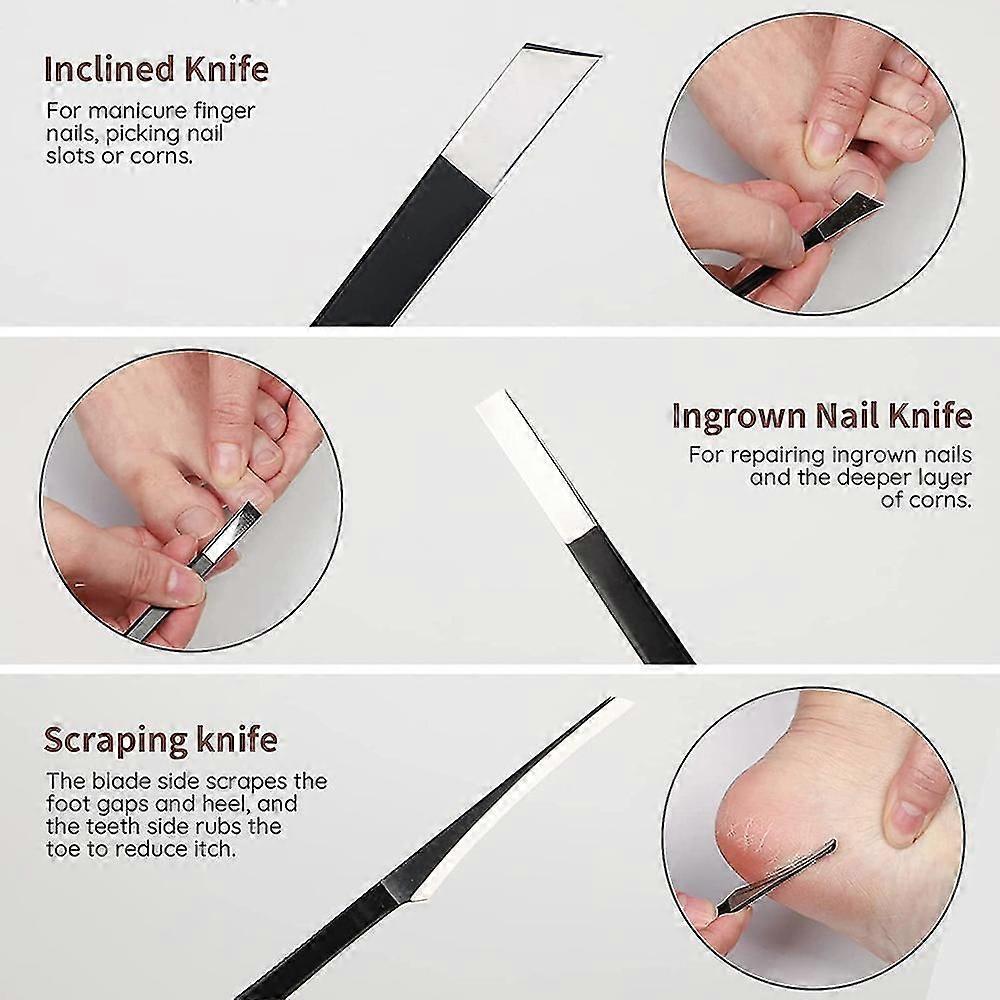 Inclined Knife
For manicure finger nails, picking nail slots or corns.

Ingrown Nail Knife
For repairing ingrown nails and the deeper layer of corns.

Scraping knife
The blade side scrapes the foot gaps and heel, and the teeth side rubs the toe to reduce itch.