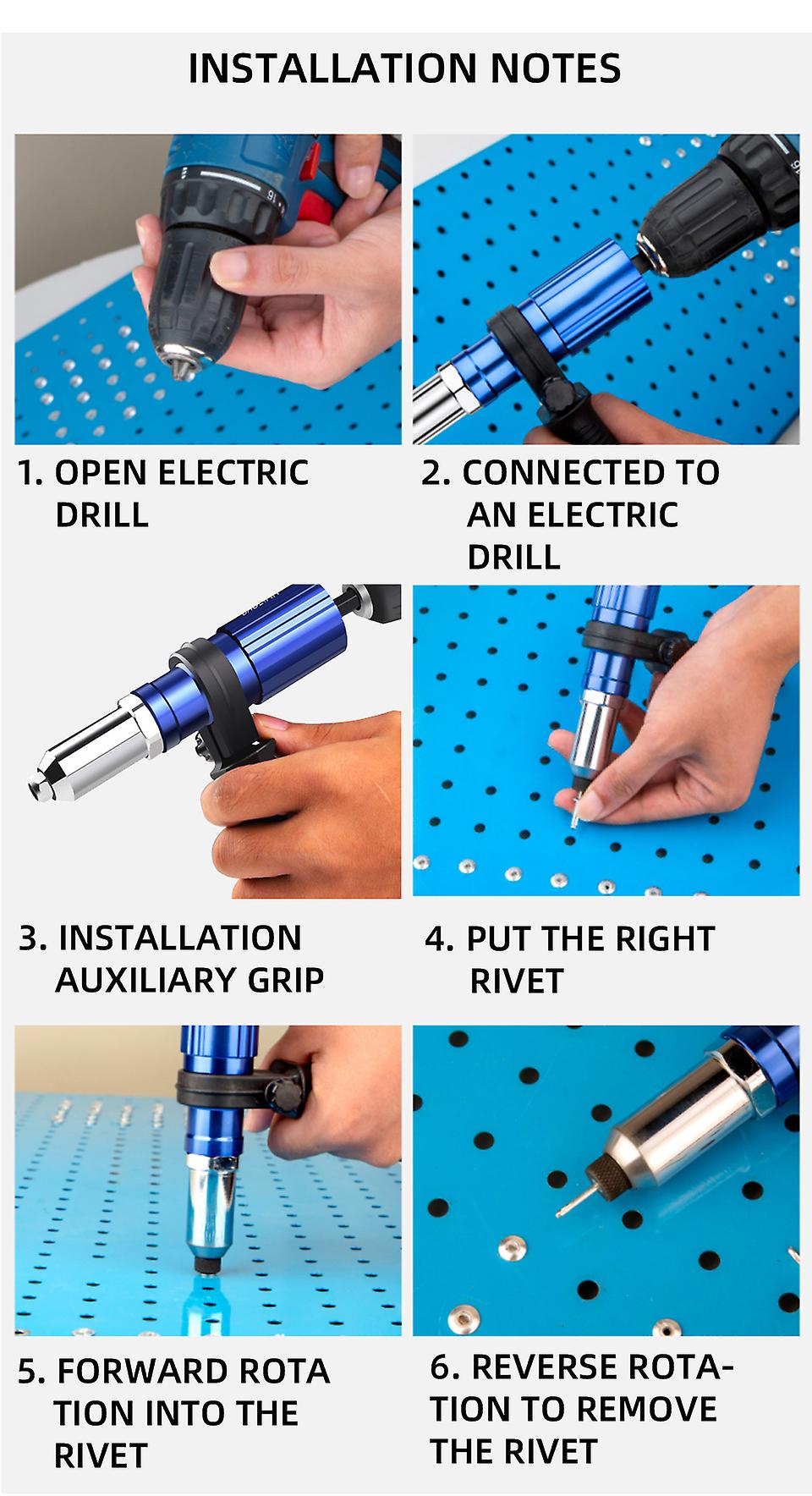 INSTALLATION NOTES

1. OPEN ELECTRIC DRILL

2. CONNECTED TO AN ELECTRIC DRILL

3. INSTALLATION AUXILIARY GRIP

4. PUT THE RIGHT RIVET

5. FORWARD ROTA TION INTO THE RIVET

6. REVERSE ROTATION TO REMOVE THE RIVET