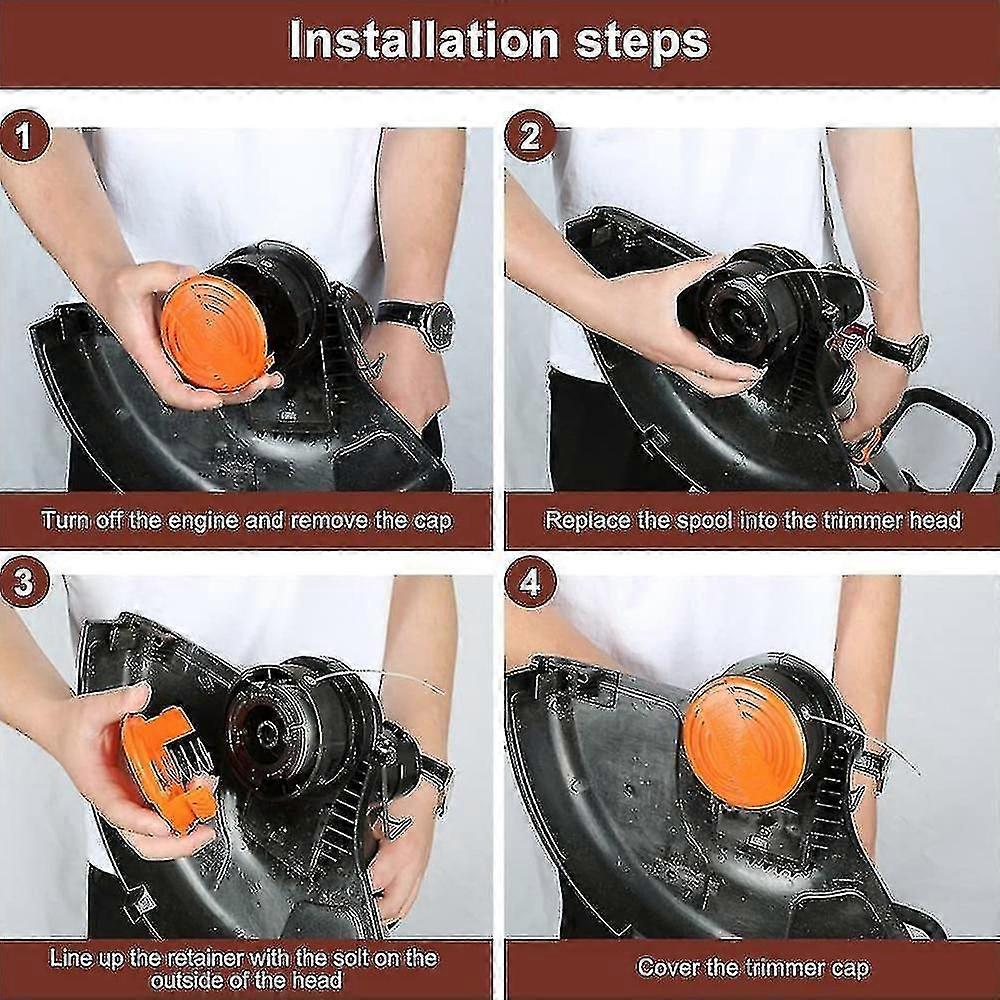 Installation steps

1

Turn off the engine and remove the cap

2

Replace the spool into the trimmer head

3

Line up the retainer with the solt on the outside of the head

4

Cover the trimmer cap