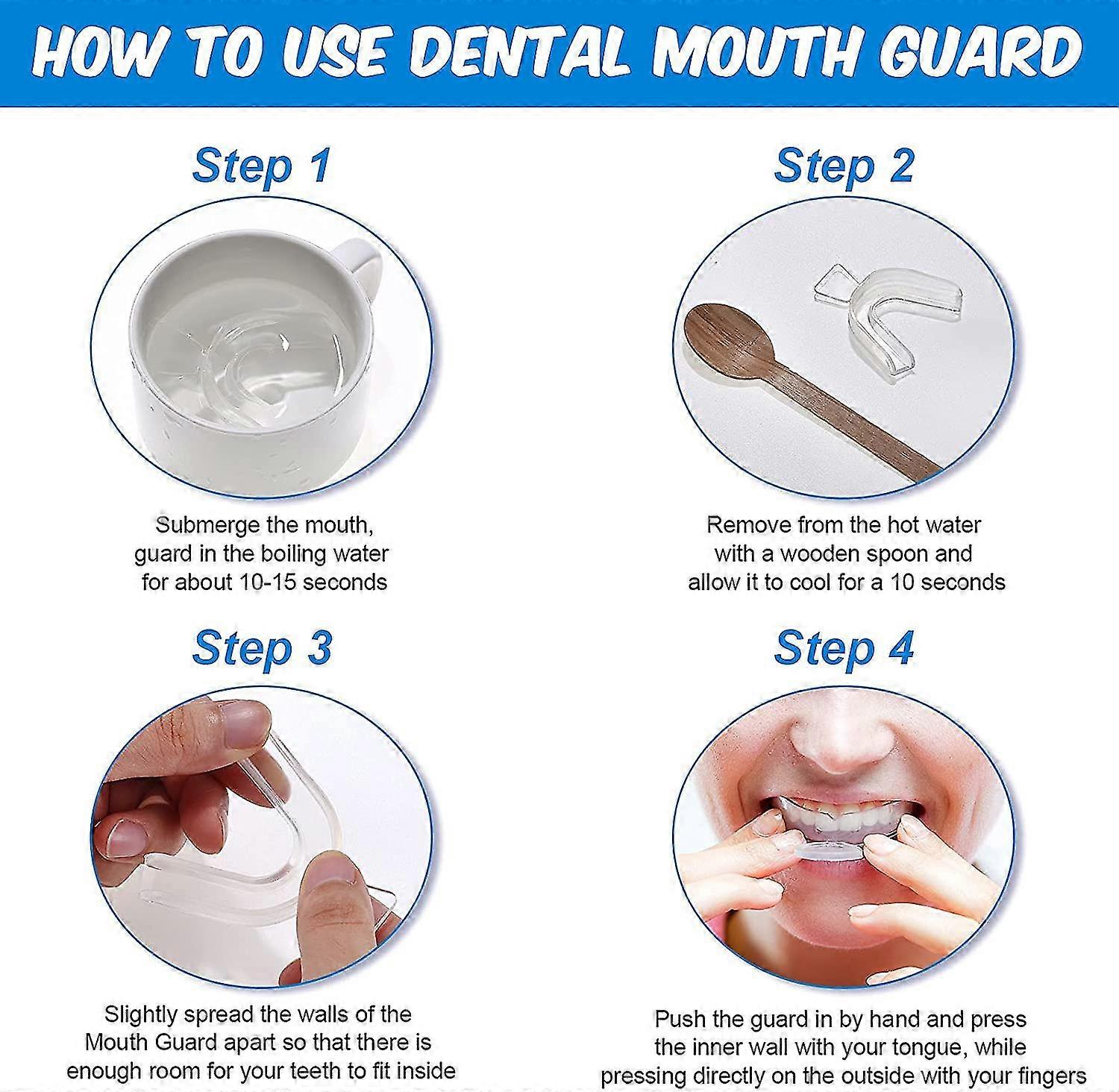 HOW TO USE DENTAL MOUTH GUARD

Step 1

Submerge the mouth, guard in the boiling water for about 10-15 seconds

Step 2

Remove from the hot water with a wooden spoon and allow it to cool for a 10 seconds

Step 3

Slightly spread the walls of the Mouth Guard apart so that there is enough room for your teeth to fit inside

Step 4

Push the guard in by hand and press the inner wall with your tongue, while pressing directly on the outside with your fingers