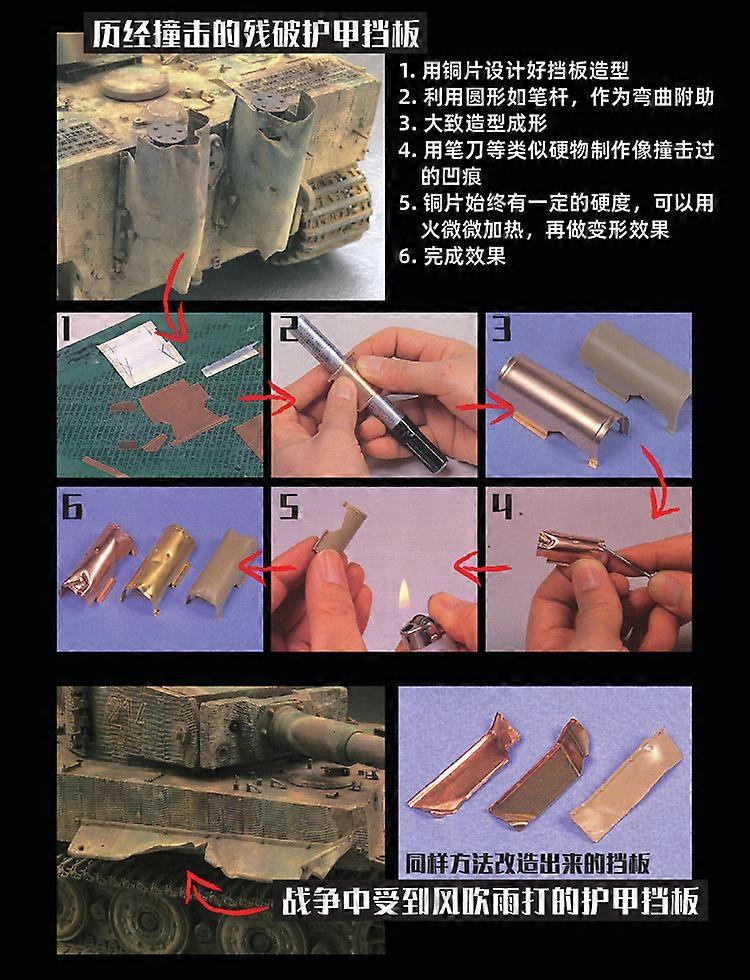 历经撞击的残破护甲挡板

1. 用铜片设计好挡板造型
2. 利用圆形如笔杆，作为弯曲附助
3. 大致造型成形
4. 用笔刀等类似硬物制作像撞击过的凹痕
5. 铜片始终有一定的硬度，可以用火微微加热，再做变形效果
6. 完成效果

1
2
3
6
5
4

同样方法改造出来的挡板

战争中受到风吹雨打的护甲挡板