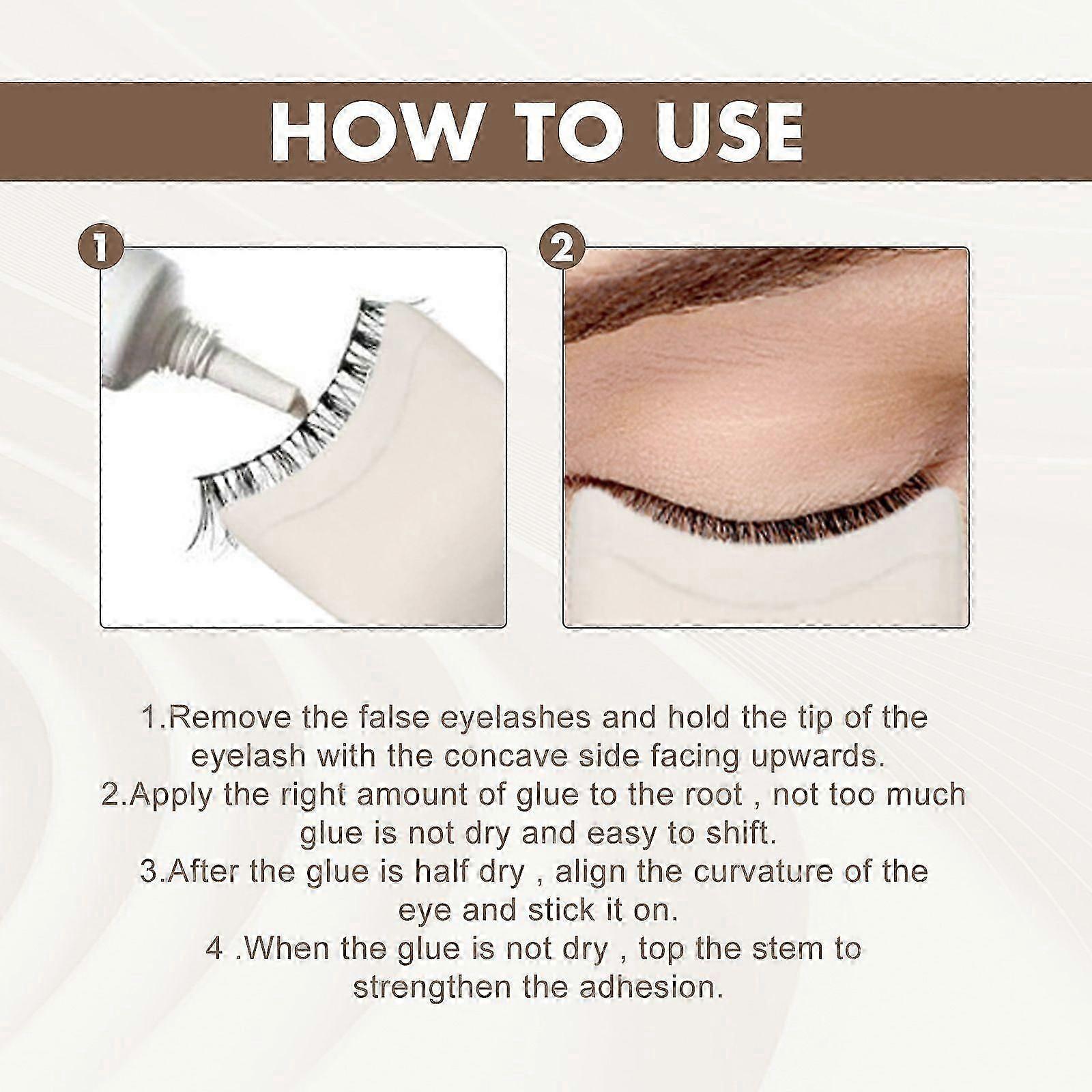 HOW TO USE

1

2

1.Remove the false eyelashes and hold the tip of the eyelash with the concave side facing upwards.
2.Apply the right amount of glue to the root , not too much glue is not dry and easy to shift.
3.After the glue is half dry , align the curvature of the eye and stick it on.
4 .When the glue is not dry , top the stem to strengthen the adhesion.