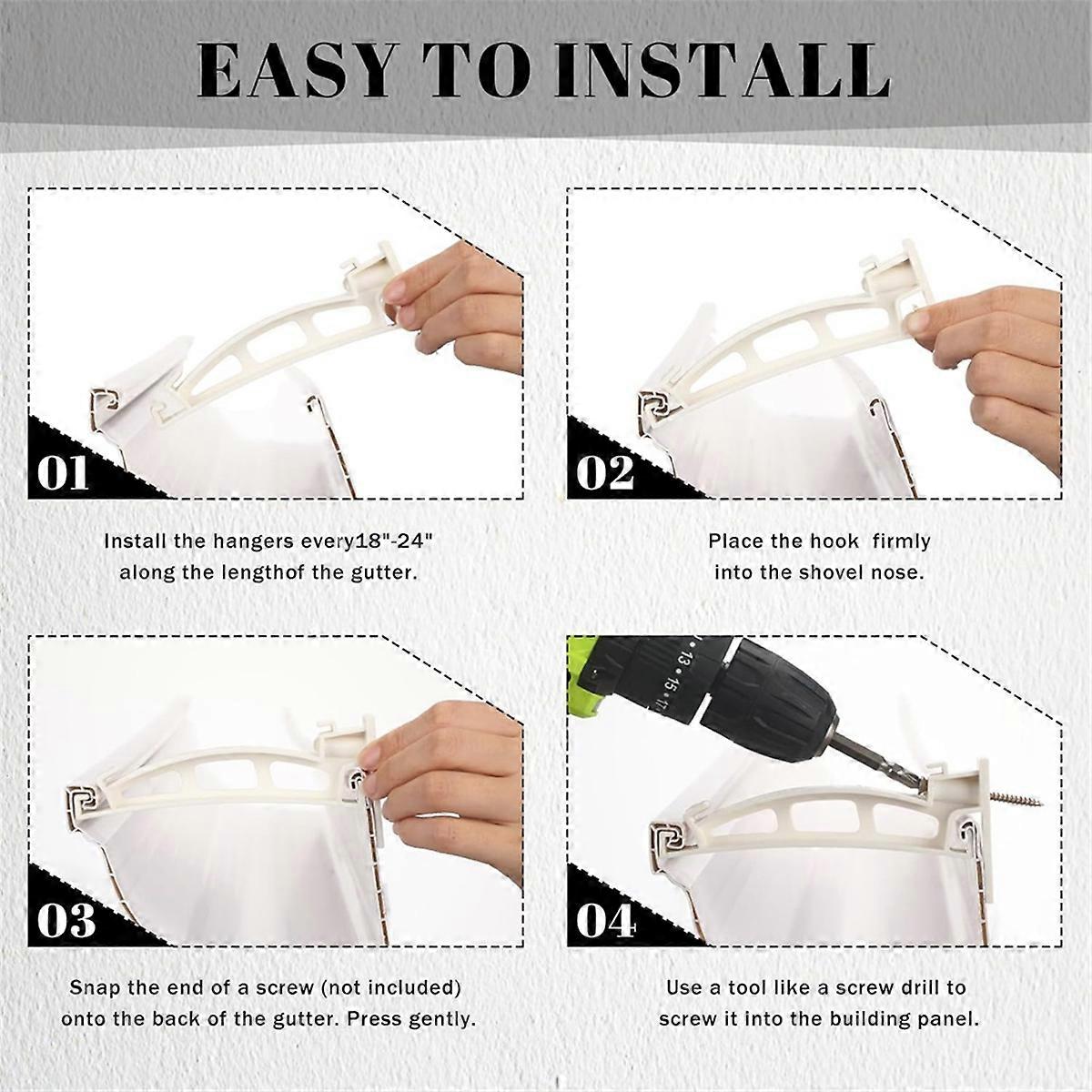 EASY TO INSTALL

01

Install the hangers every18"-24" along the lengthof the gutter.

02

Place the hook firmly into the shovel nose.

03

Snap the end of a screw (not included) onto the back of the gutter. Press gently.

13 15 17

04

Use a tool like a screw drill to screw it into the building panel.