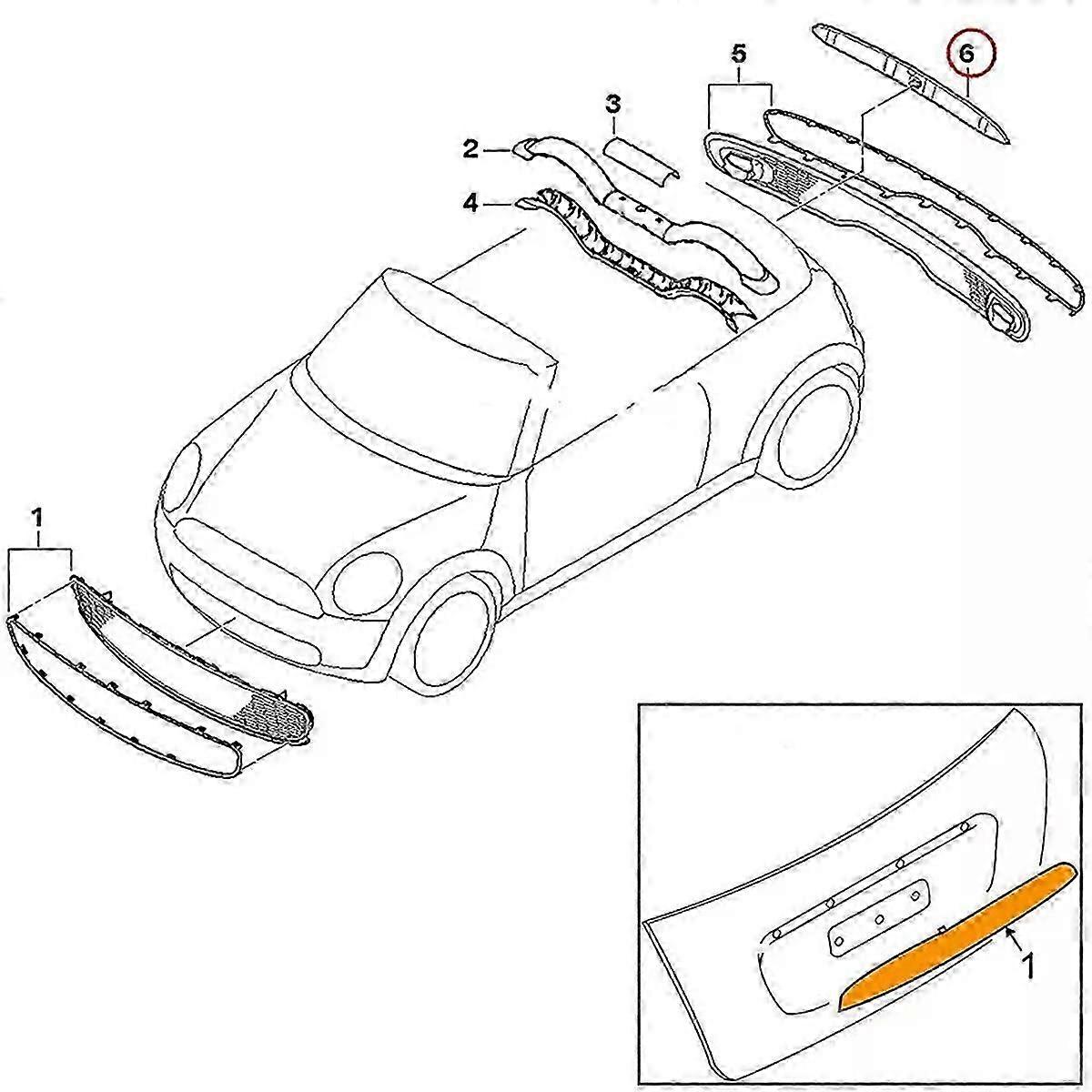 6
5
3
2
4
1
1